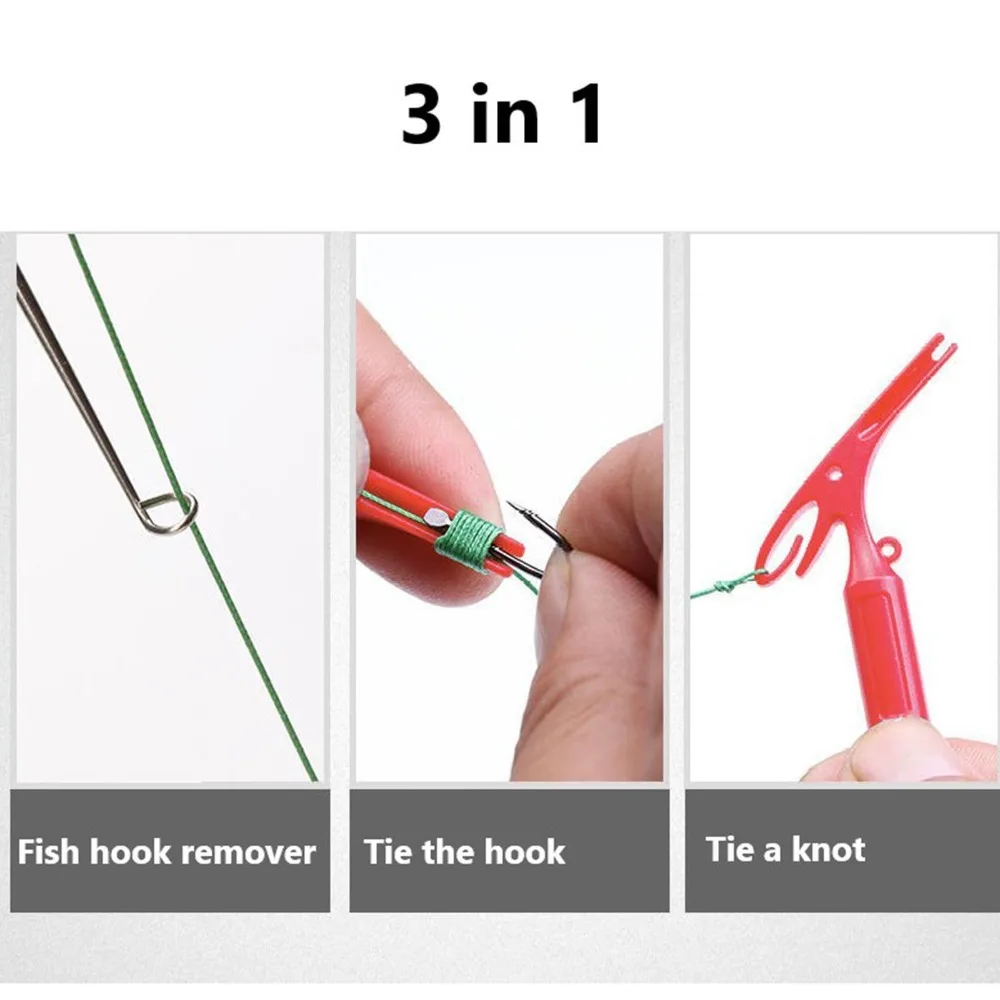 3 in 1

Fish hook remover

Tie the hook

Tie a knot