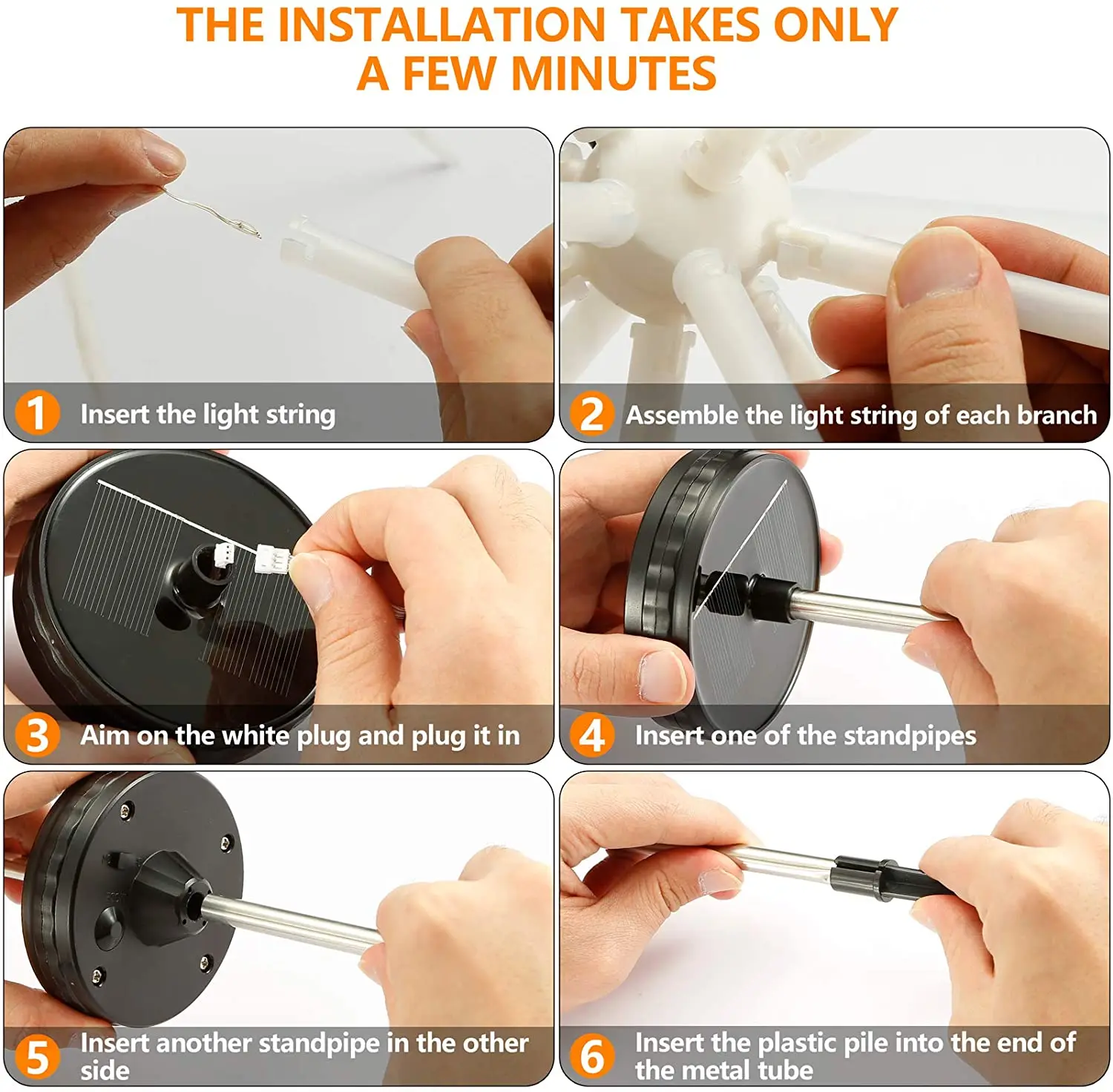 THE INSTALLATION TAKES ONLY A FEW MINUTES

1 Insert the light string

2 Assemble the light string of each branch

3 Aim on the white plug and plug it in

4 Insert one of the standpipes

5 Insert another standpipe in the other side

6 Insert the plastic pile into the end of the metal tube