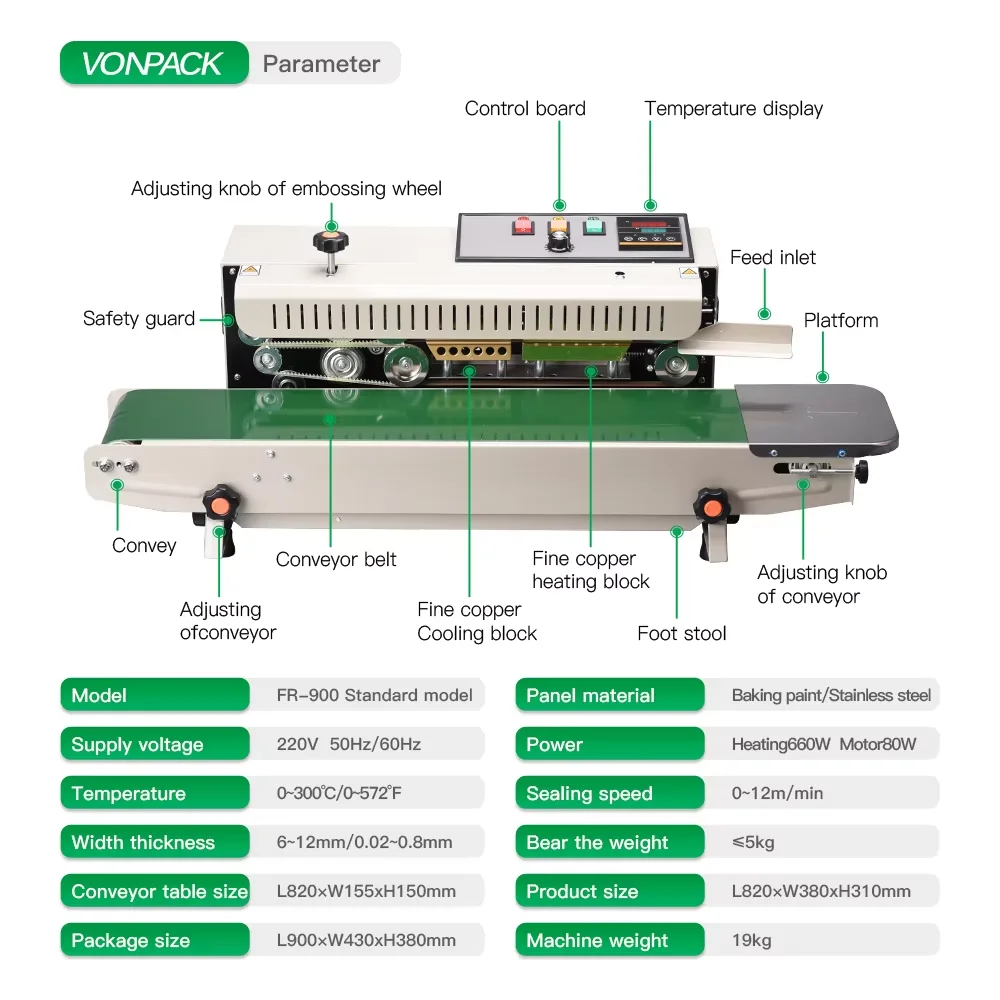 VONPACK Parameter

Control board

Temperature display

Adjusting knob of embossing wheel

Feed inlet

Safety guard

Platform

Convey

Conveyor belt

Fine copper heating block

Adjusting knob of conveyor

Adjusting ofconveyor

Fine copper Cooling block

Foot stool

| Model | FR-900 Standard model |
|---|---|
| Supply voltage | 220V 50Hz/60Hz |
| Temperature | 0~300℃/0~572℉ |
| Width thickness | 6~12mm/0.02~0.8mm |
| Conveyor table size | L820×W155xH150mm |
| Package size | L900×W430xH380mm |

| Panel material | Baking paint/Stainless steel |
|---|---|
| Power | Heating660W Motor80W |
| Sealing speed | 0~12m/min |
| Bear the weight | ≤5kg |
| Product size | L820×W380xH310mm |
| Machine weight | 19kg |