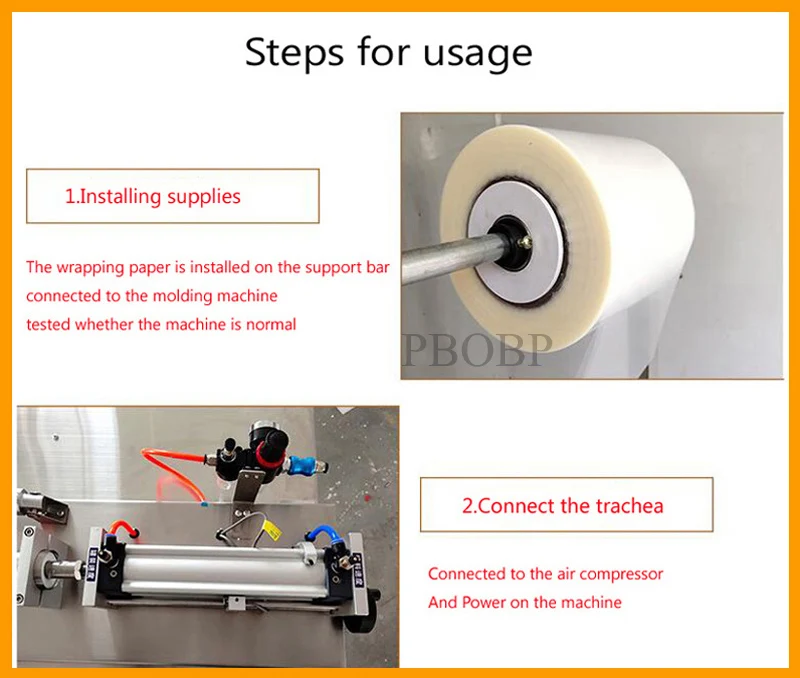 Steps for usage

1.Installing supplies

The wrapping paper is installed on the support bar
connected to the molding machine
tested whether the machine is normal

PBOBP

2.Connect the trachea

Connected to the air compressor
And Power on the machine