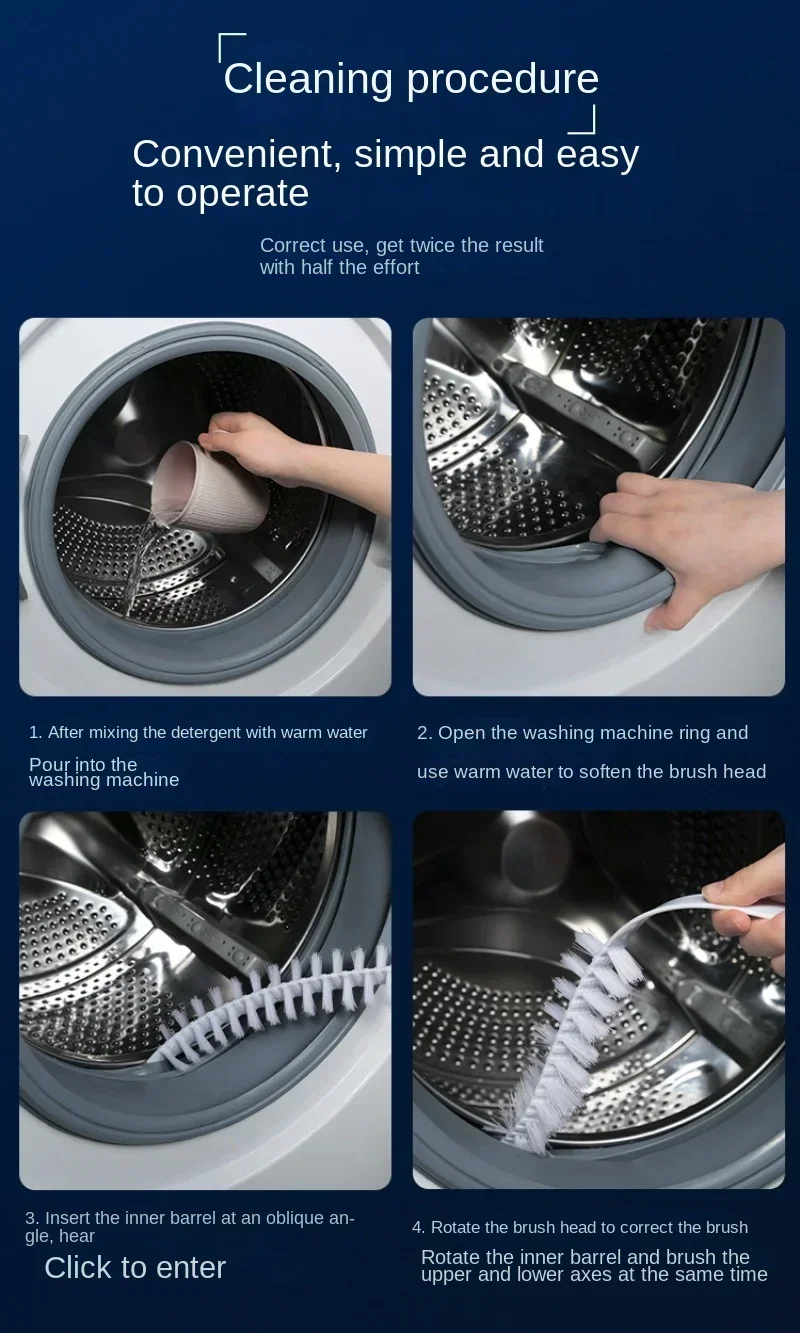 Cleaning procedure

Convenient, simple and easy to operate

Correct use, get twice the result with half the effort

1. After mixing the detergent with warm water

Pour into the washing machine

2. Open the washing machine ring and

use warm water to soften the brush head

3. Insert the inner barrel at an oblique angle, hear

Click to enter

4. Rotate the brush head to correct the brush

Rotate the inner barrel and brush the upper and lower axes at the same time