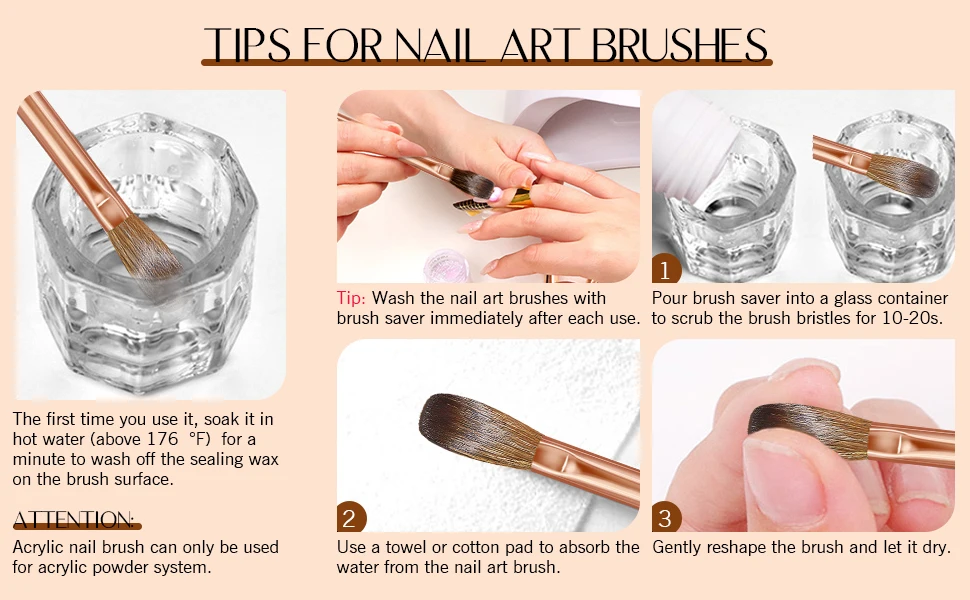 TIPS FOR NAIL ART BRUSHES

The first time you use it, soak it in hot water (above 176 °F) for a minute to wash off the sealing wax on the brush surface.

ATTENTION:

Acrylic nail brush can only be used for acrylic powder system.

Tip: Wash the nail art brushes with brush saver immediately after each use.

1

Pour brush saver into a glass container to scrub the brush bristles for 10-20s.

2

Use a towel or cotton pad to absorb the water from the nail art brush.

3

Gently reshape the brush and let it dry.