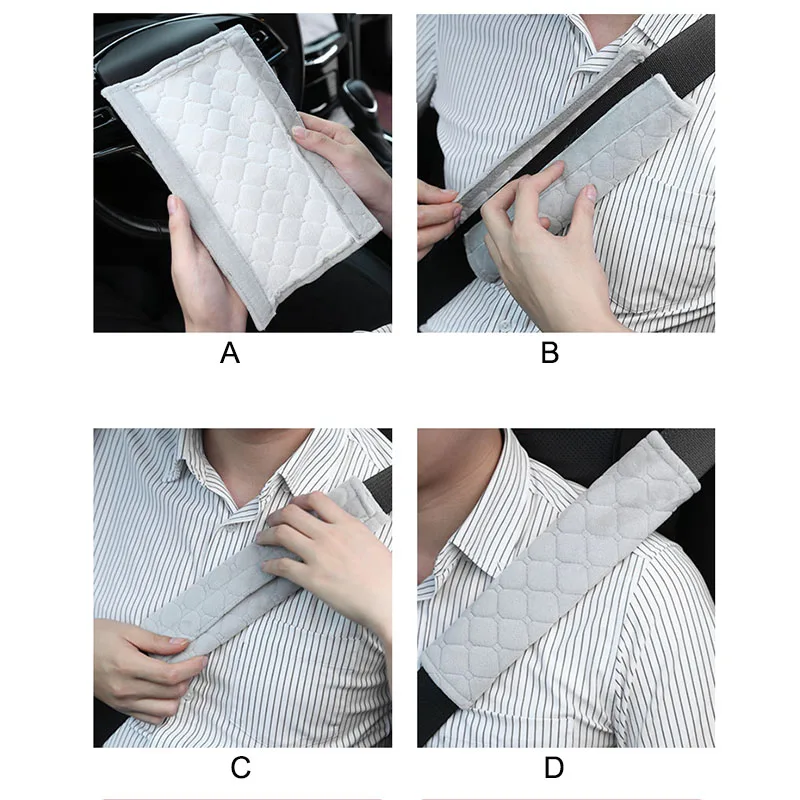 A

B

C

D