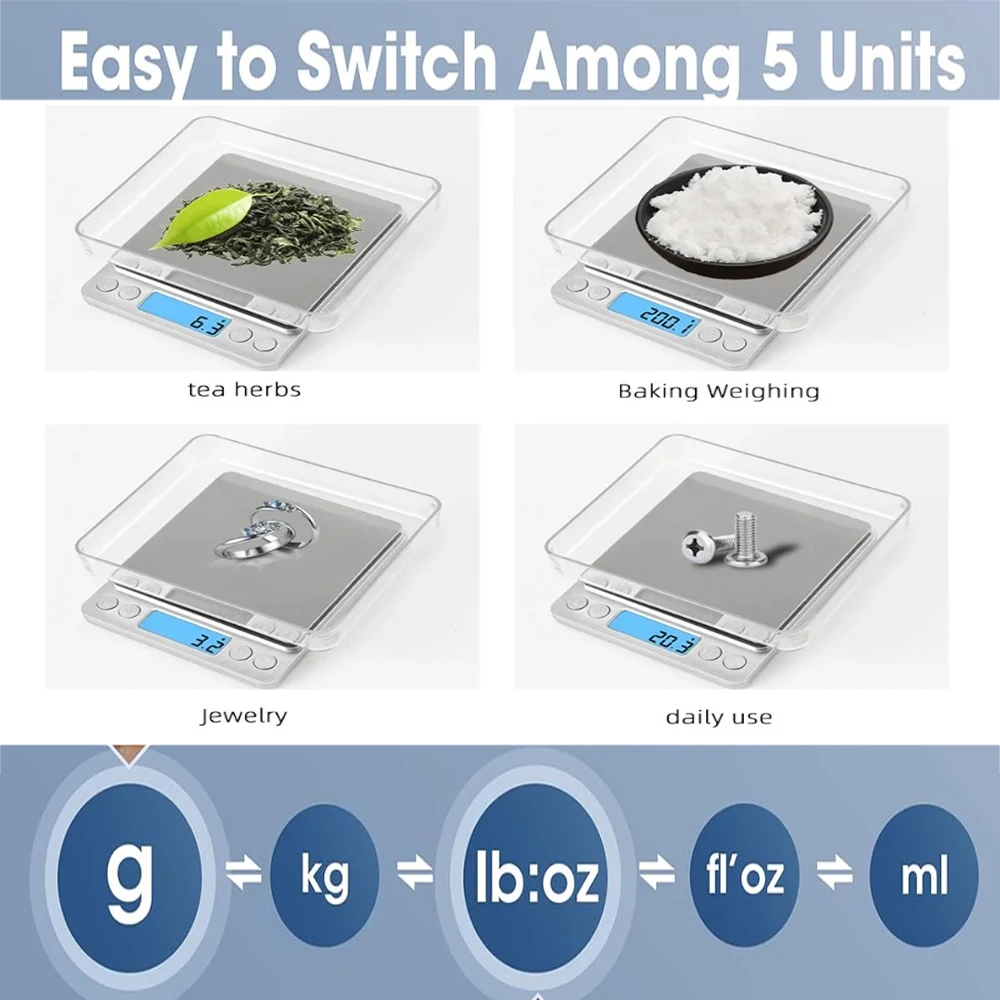 Easy to Switch Among 5 Units

6.3

tea herbs

200.1

Baking Weighing

3.2

Jewelry

20.3

daily use

g ⇌ kg ⇌ lb:oz ⇌ fl'oz ⇌ ml