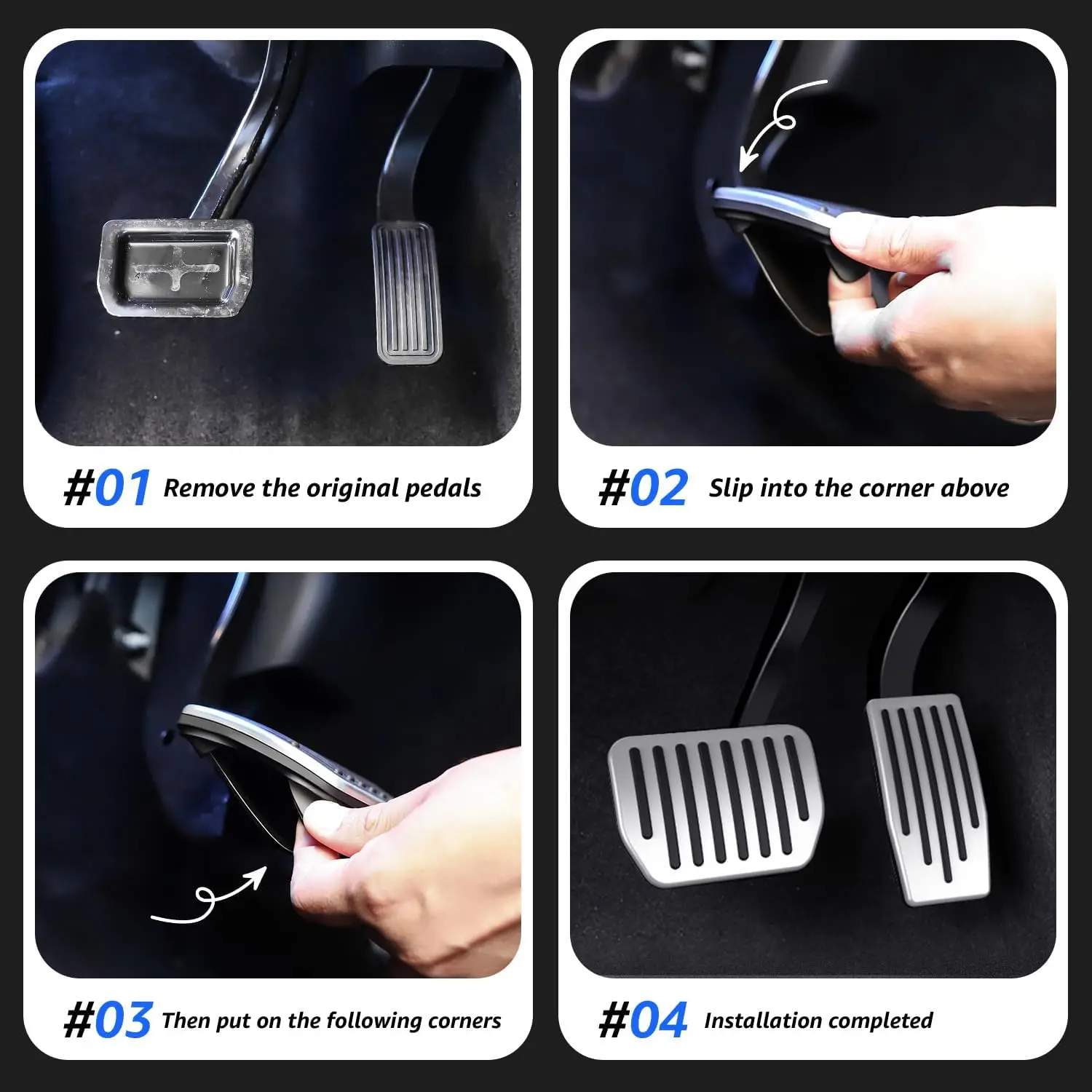 #01 Remove the original pedals

#02 Slip into the corner above

#03 Then put on the following corners

#04 Installation completed