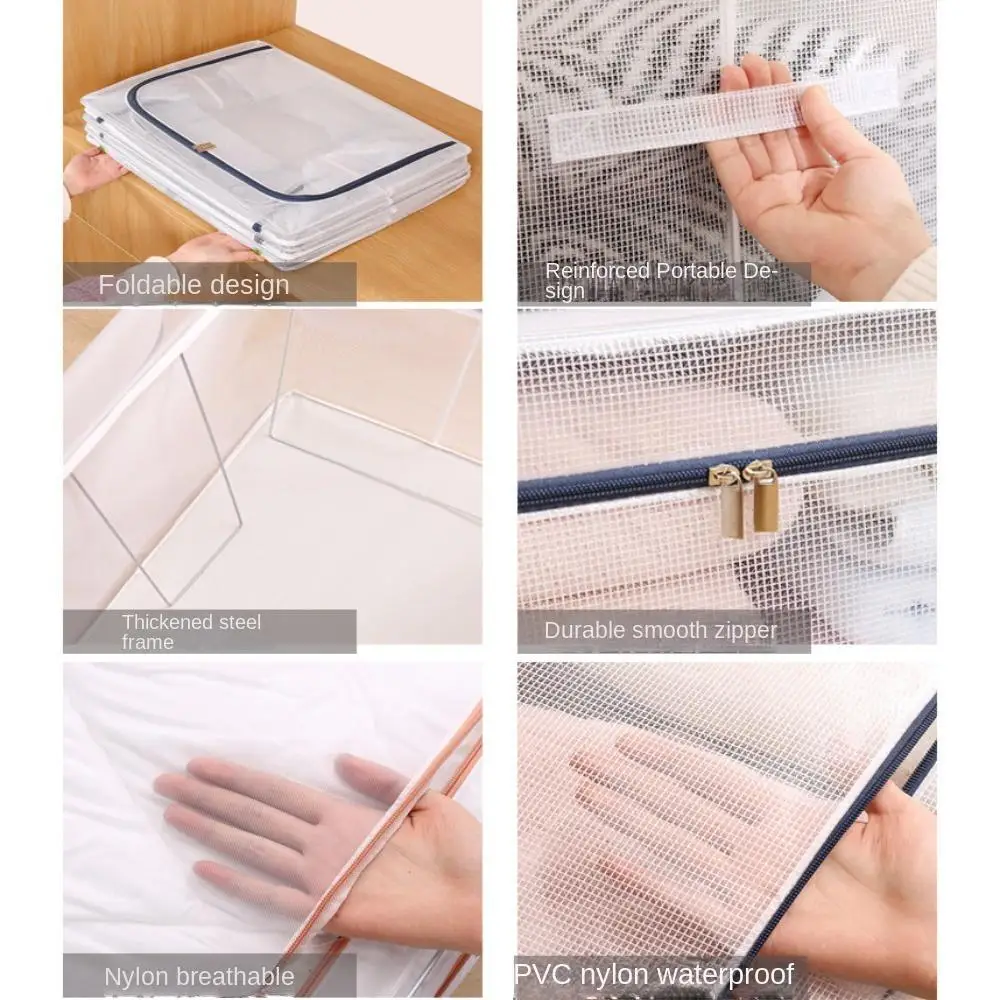 Foldable design

Reinforced Portable Design

Thickened steel frame

Durable smooth zipper

Nylon breathable

PVC nylon waterproof