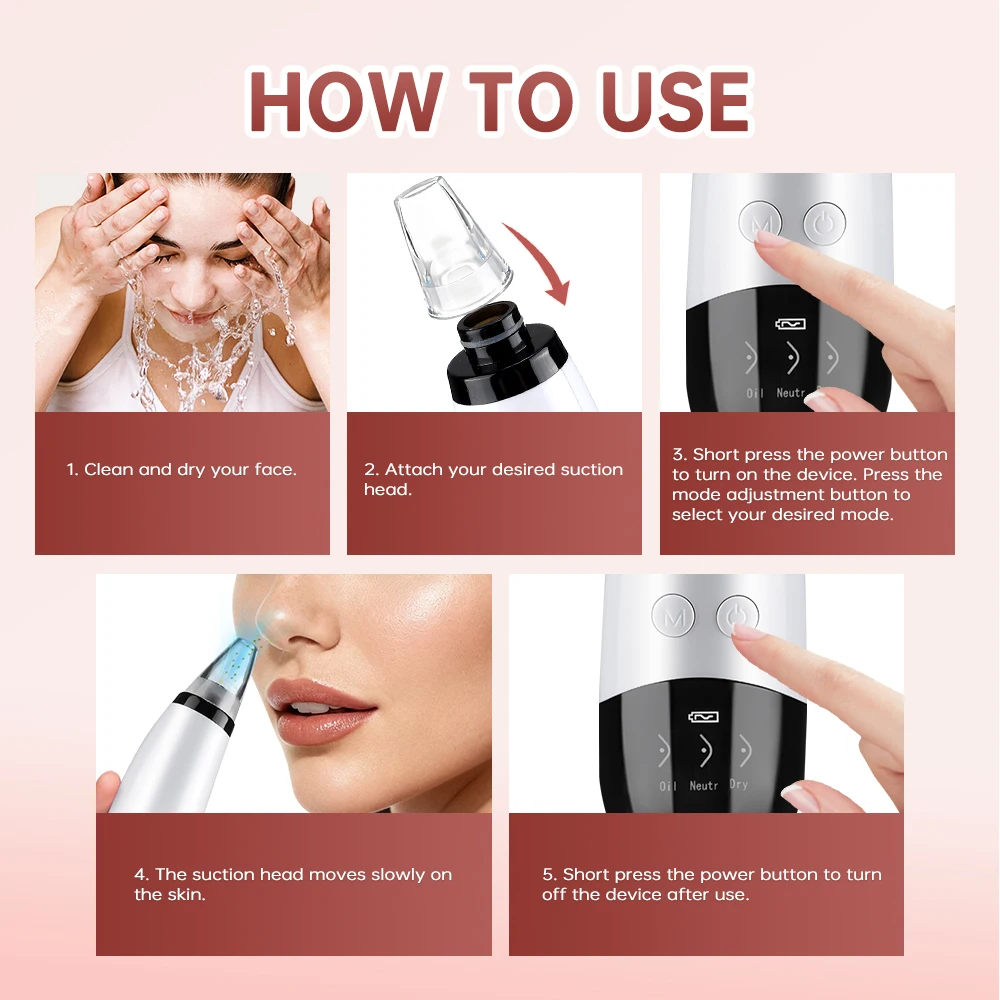 HOW TO USE

M

Oil Neutr

1. Clean and dry your face.

2. Attach your desired suction head.

3. Short press the power button to turn on the device. Press the mode adjustment button to select your desired mode.

M

Oil Neutr Dry

4. The suction head moves slowly on the skin.

5. Short press the power button to turn off the device after use.