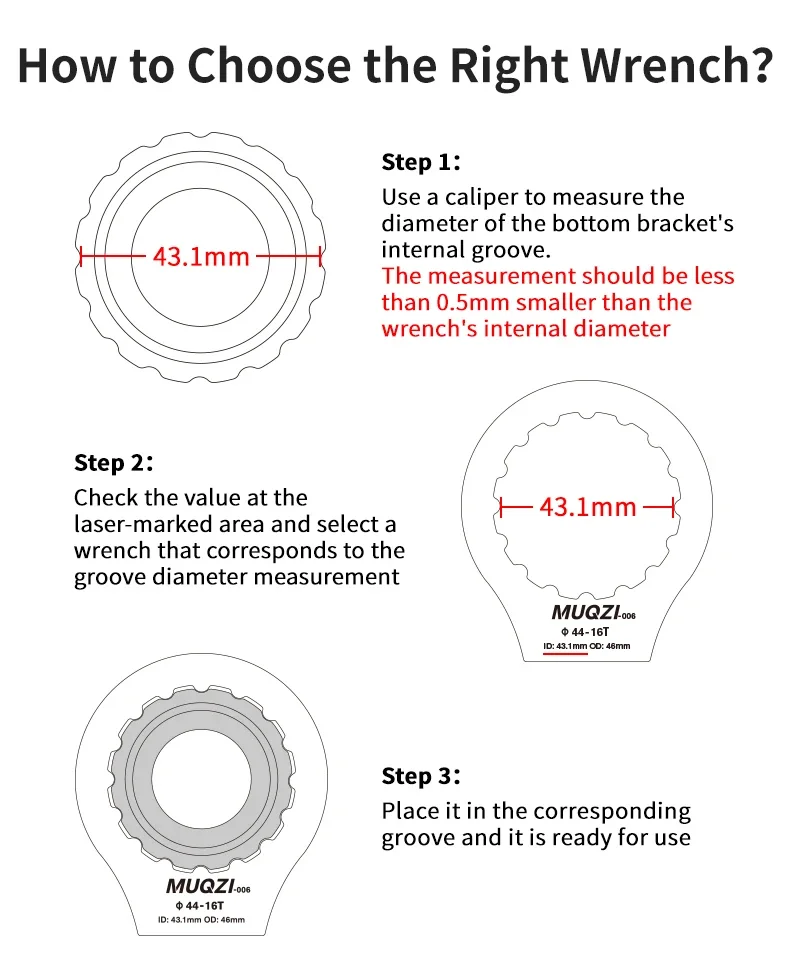 How to Choose the Right Wrench?

43.1mm

Step 1:
Use a caliper to measure the diameter of the bottom bracket's internal groove.
The measurement should be less than 0.5mm smaller than the wrench's internal diameter

Step 2:
Check the value at the laser-marked area and select a wrench that corresponds to the groove diameter measurement

43.1mm

MUQZI-006
Φ 44-16T
ID: 43.1mm OD: 46mm

MUQZI-006
Φ 44-16T
ID: 43.1mm OD: 46mm

Step 3:
Place it in the corresponding groove and it is ready for use