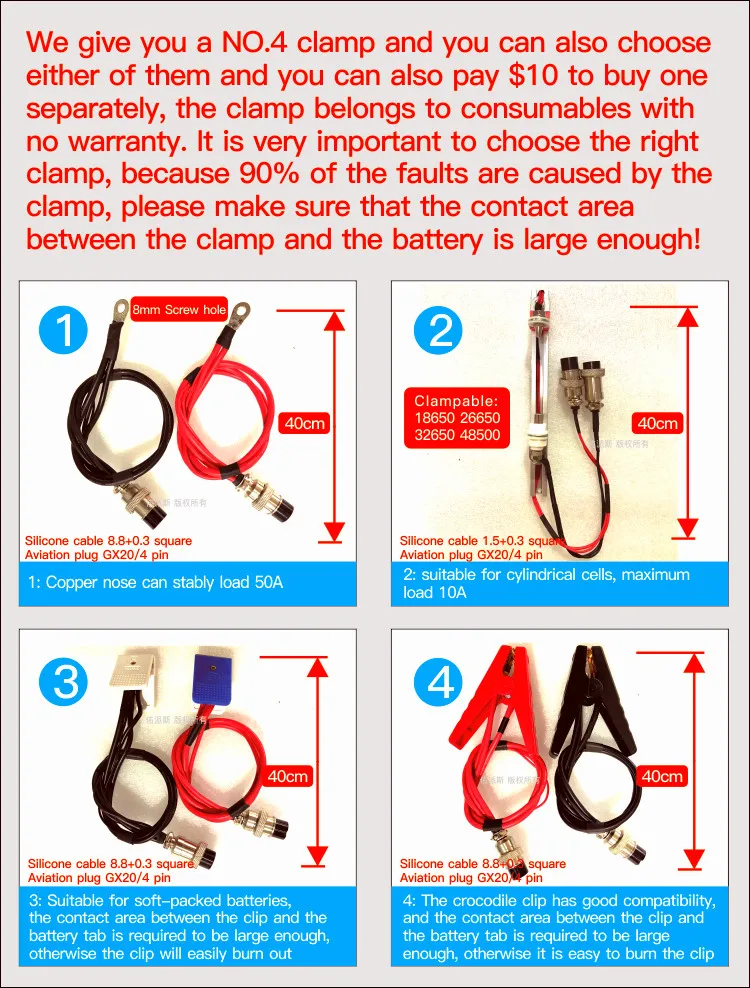 We give you a NO.4 clamp and you can also choose either of them and you can also pay $10 to buy one separately, the clamp belongs to consumables with no warranty. It is very important to choose the right clamp, because 90% of the faults are caused by the clamp, please make sure that the contact area between the clamp and the battery is large enough!

1
8mm Screw hole
40cm
Silicone cable 8.8+0.3 square
Aviation plug GX20/4 pin
1: Copper nose can stably load 50A

2
Clampable:
18650 26650
32650 48500
40cm
Silicone cable 1.5+0.3 square
Aviation plug GX20/4 pin
2: suitable for cylindrical cells, maximum load 10A

3
40cm
Silicone cable 8.8+0.3 square
Aviation plug GX20/4 pin
3: Suitable for soft-packed batteries, the contact area between the clip and the battery tab is required to be large enough, otherwise the clip will easily burn out

4
40cm
Silicone cable 8.8+0.3 square
Aviation plug GX20/4 pin
4: The crocodile clip has good compatibility, and the contact area between the clip and the battery tab is required to be large enough, otherwise it is easy to burn the clip