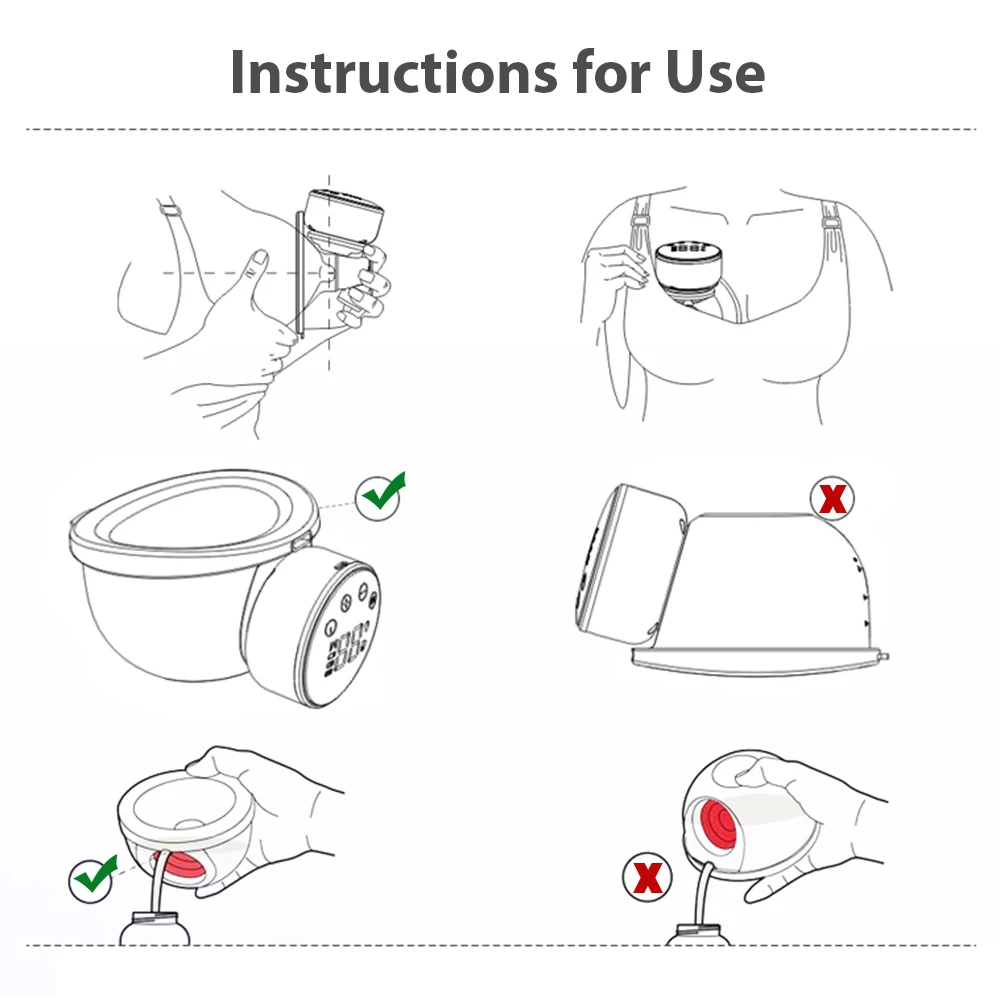 Instructions for Use