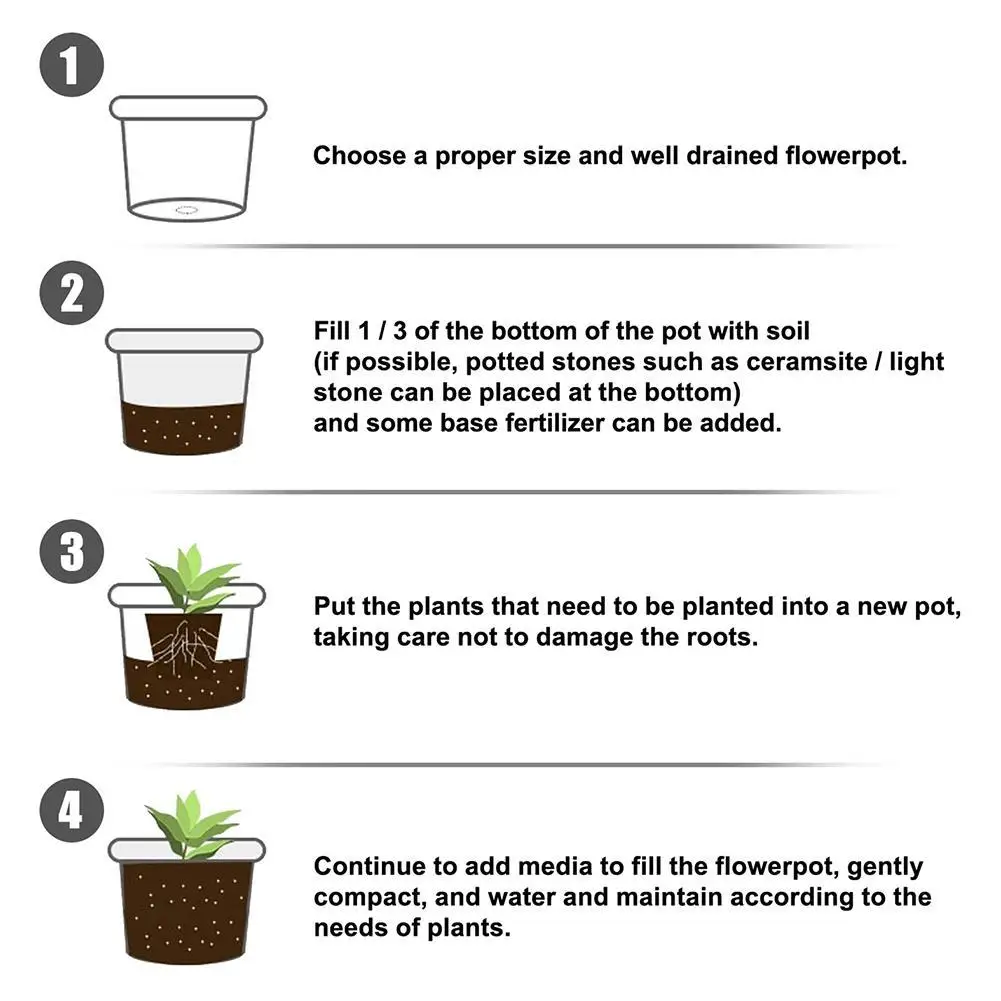 1

Choose a proper size and well drained flowerpot.

2

Fill 1 / 3 of the bottom of the pot with soil (if possible, potted stones such as ceramsite / light stone can be placed at the bottom) and some base fertilizer can be added.

3

Put the plants that need to be planted into a new pot, taking care not to damage the roots.

4

Continue to add media to fill the flowerpot, gently compact, and water and maintain according to the needs of plants.