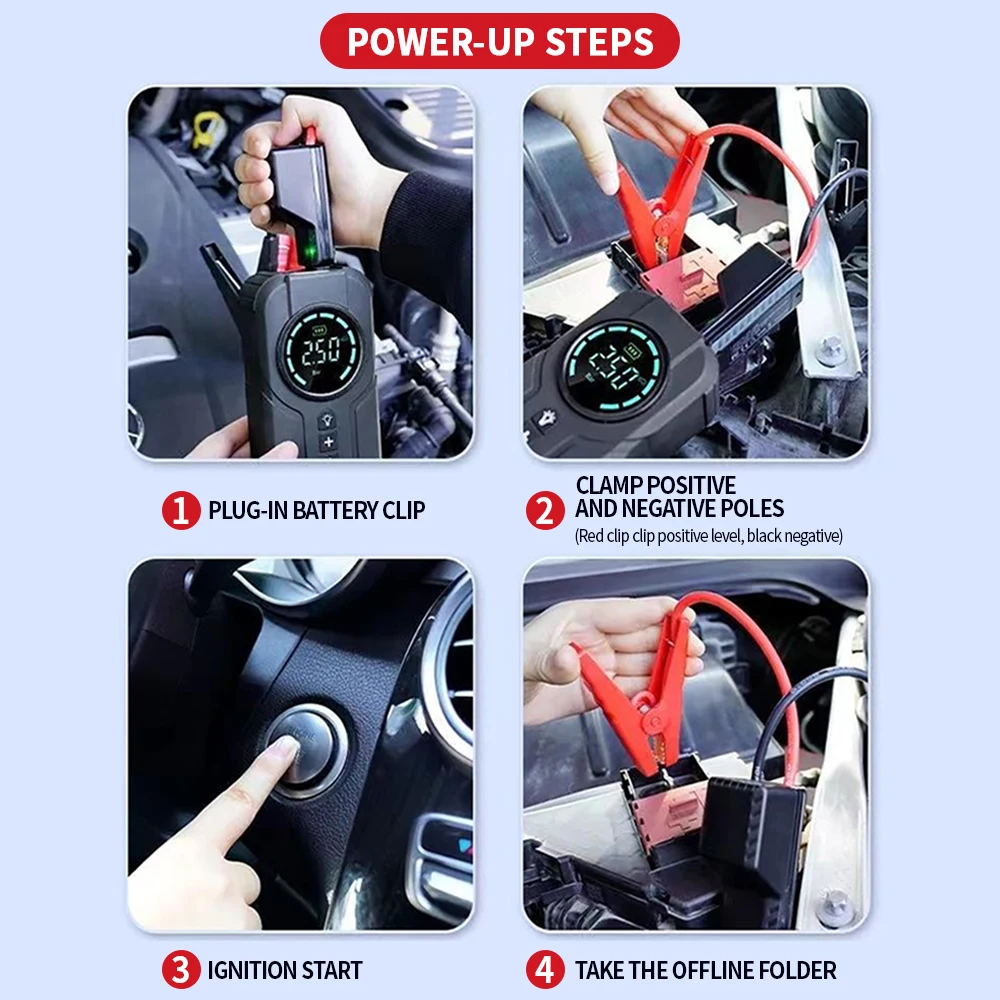 POWER-UP STEPS

250

250

1 PLUG-IN BATTERY CLIP

2 CLAMP POSITIVE AND NEGATIVE POLES
(Red clip clip positive level, black negative)

3 IGNITION START

4 TAKE THE OFFLINE FOLDER