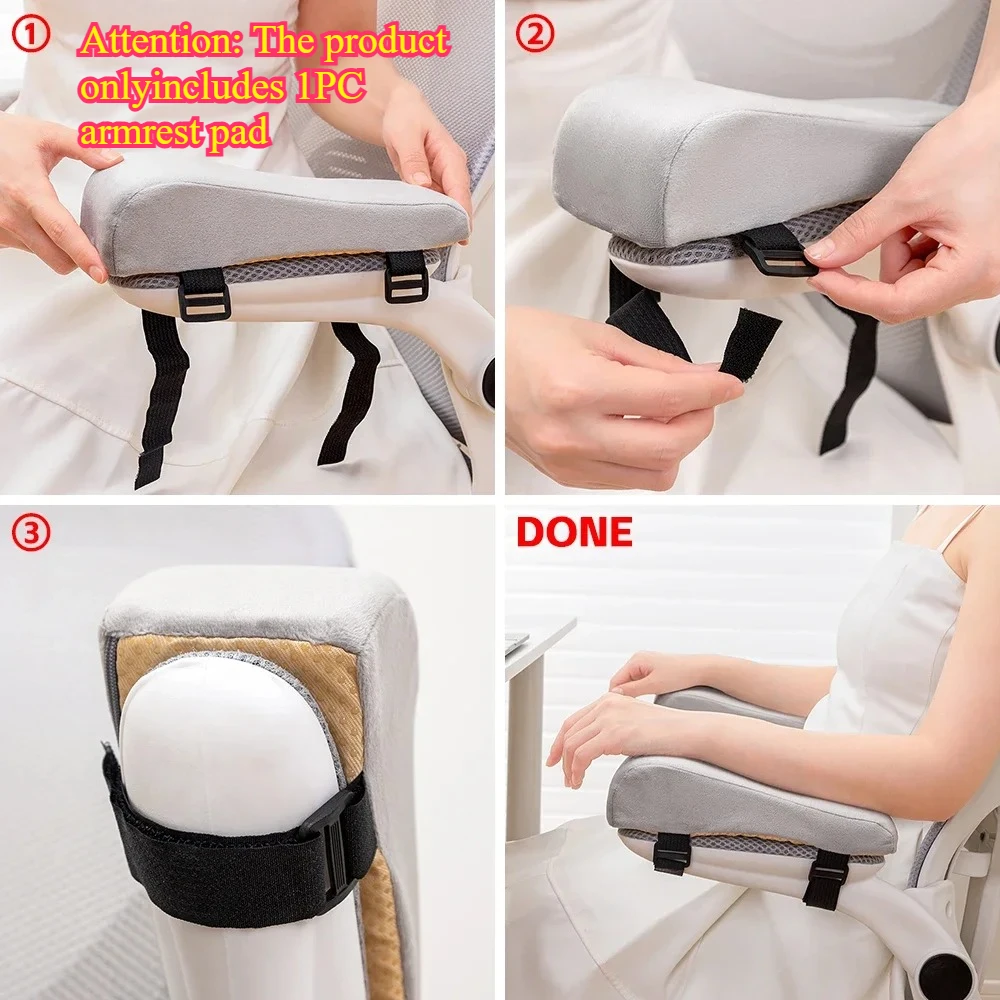 ① Attention: The product onlyincludes 1PC armrest pad

②

③

DONE