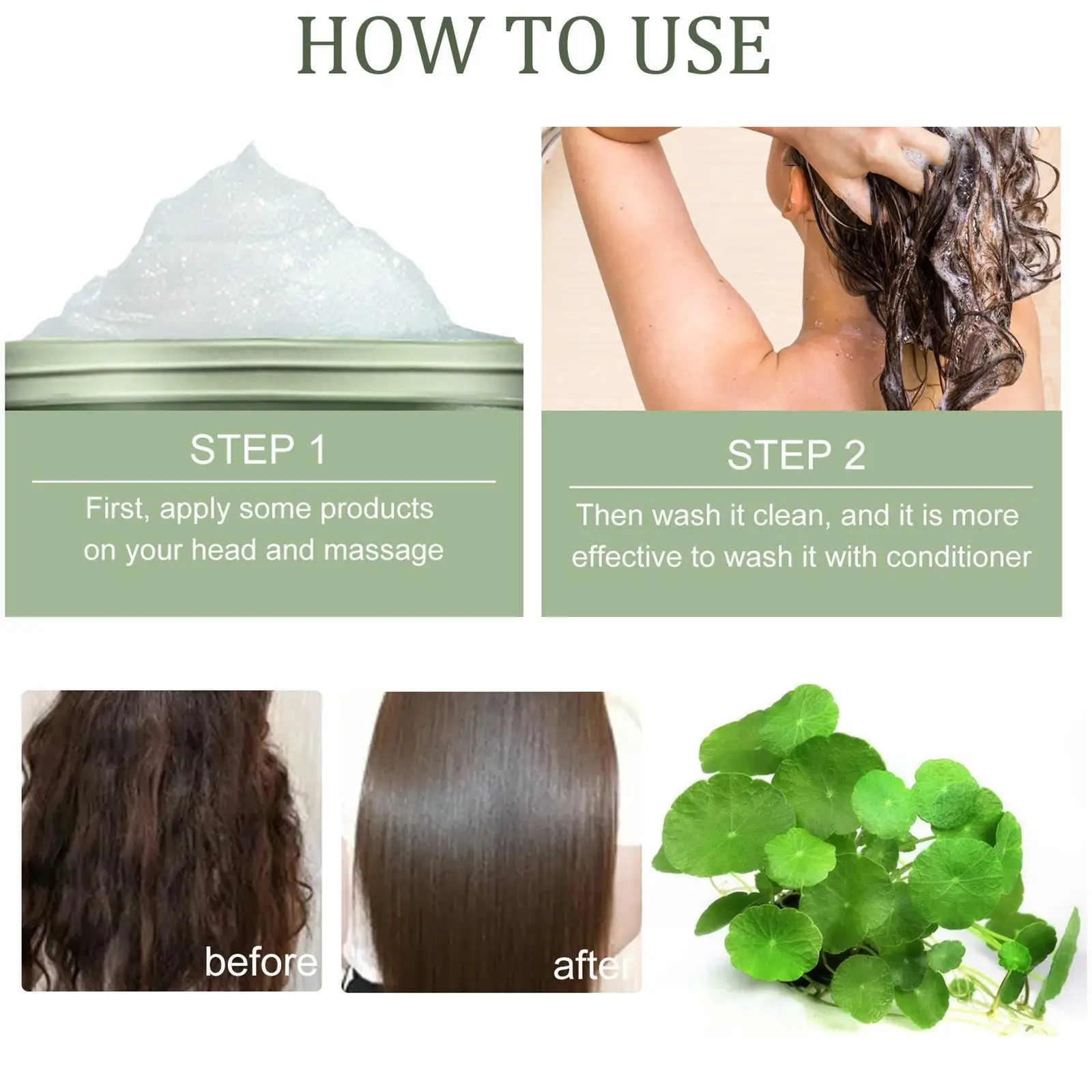 HOW TO USE

STEP 1

First, apply some products on your head and massage

STEP 2

Then wash it clean, and it is more effective to wash it with conditioner

before

after