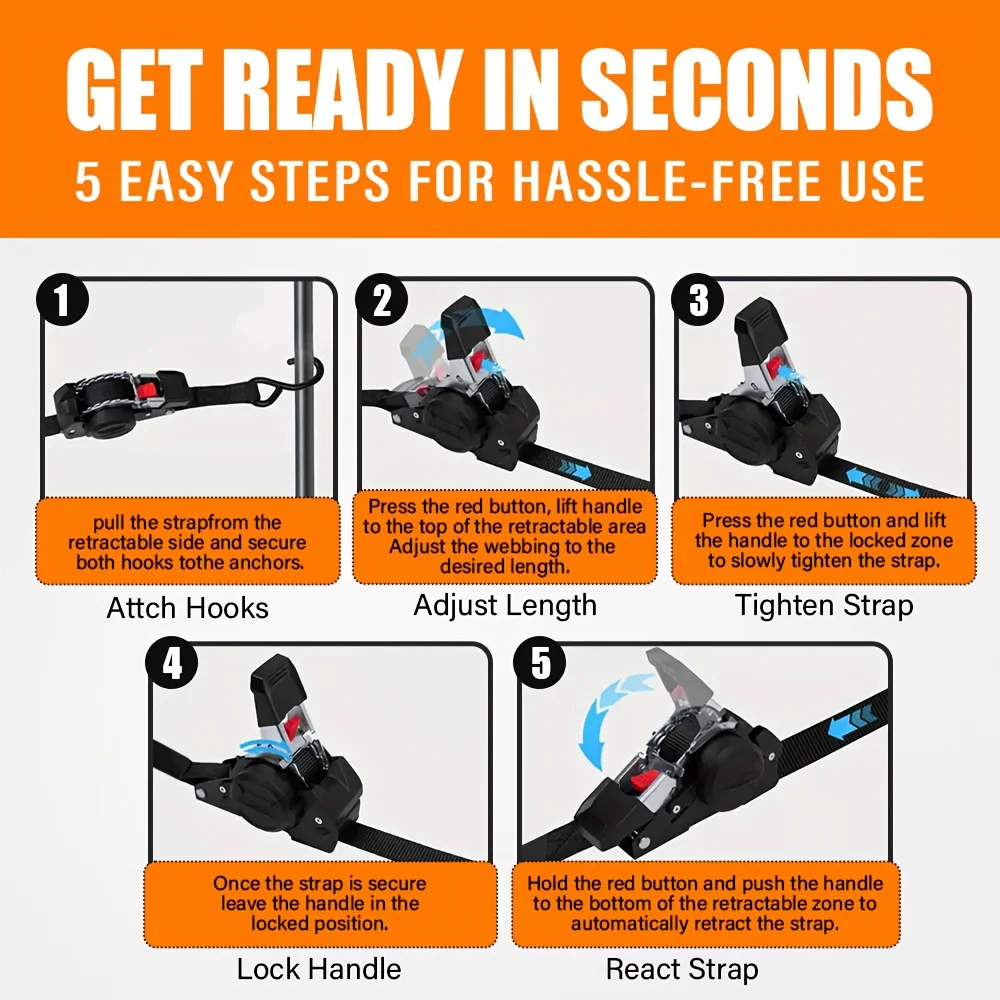 GET READY IN SECONDS
5 EASY STEPS FOR HASSLE-FREE USE

1
pull the strapfrom the retractable side and secure both hooks tothe anchors.
Attch Hooks

2
Press the red button, lift handle to the top of the retractable area Adjust the webbing to the desired length.
Adjust Length

3
Press the red button and lift the handle to the locked zone to slowly tighten the strap.
Tighten Strap

4
Once the strap is secure leave the handle in the locked position.
Lock Handle

5
Hold the red button and push the handle to the bottom of the retractable zone to automatically retract the strap.
React Strap