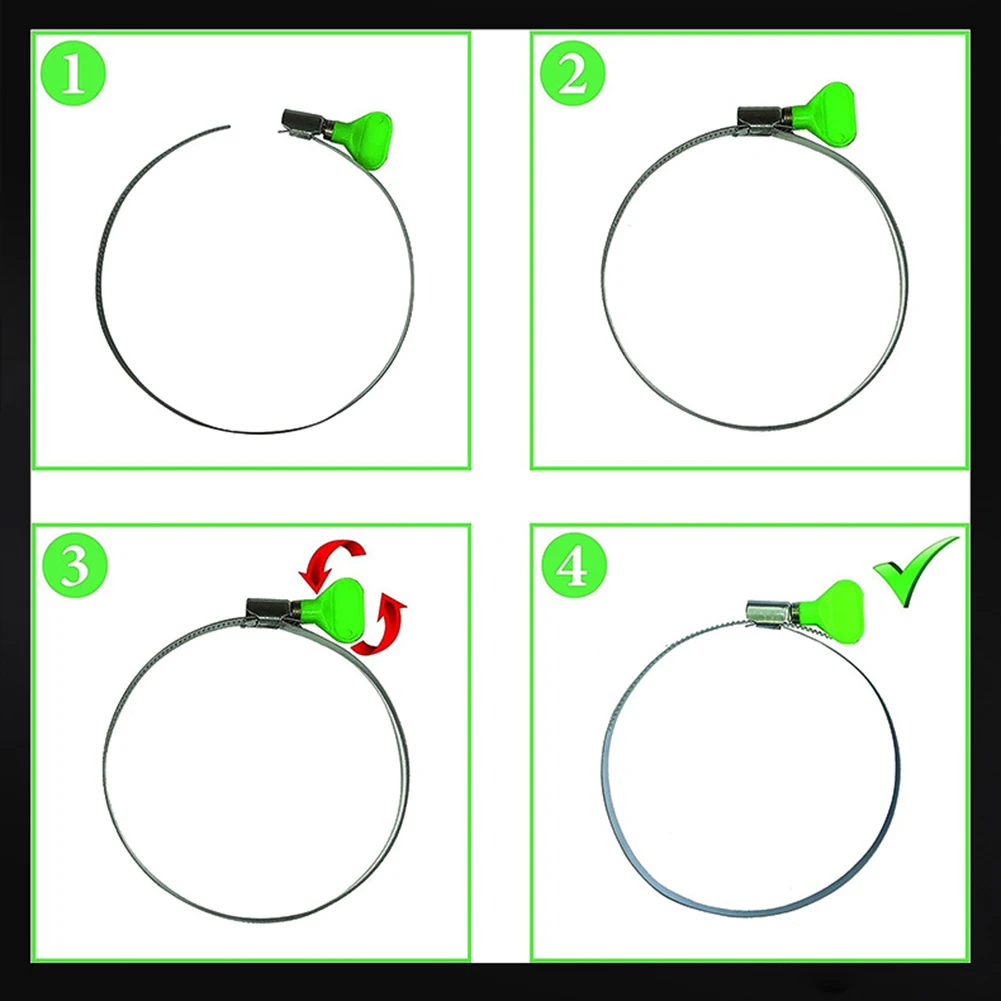 1

2

3

4