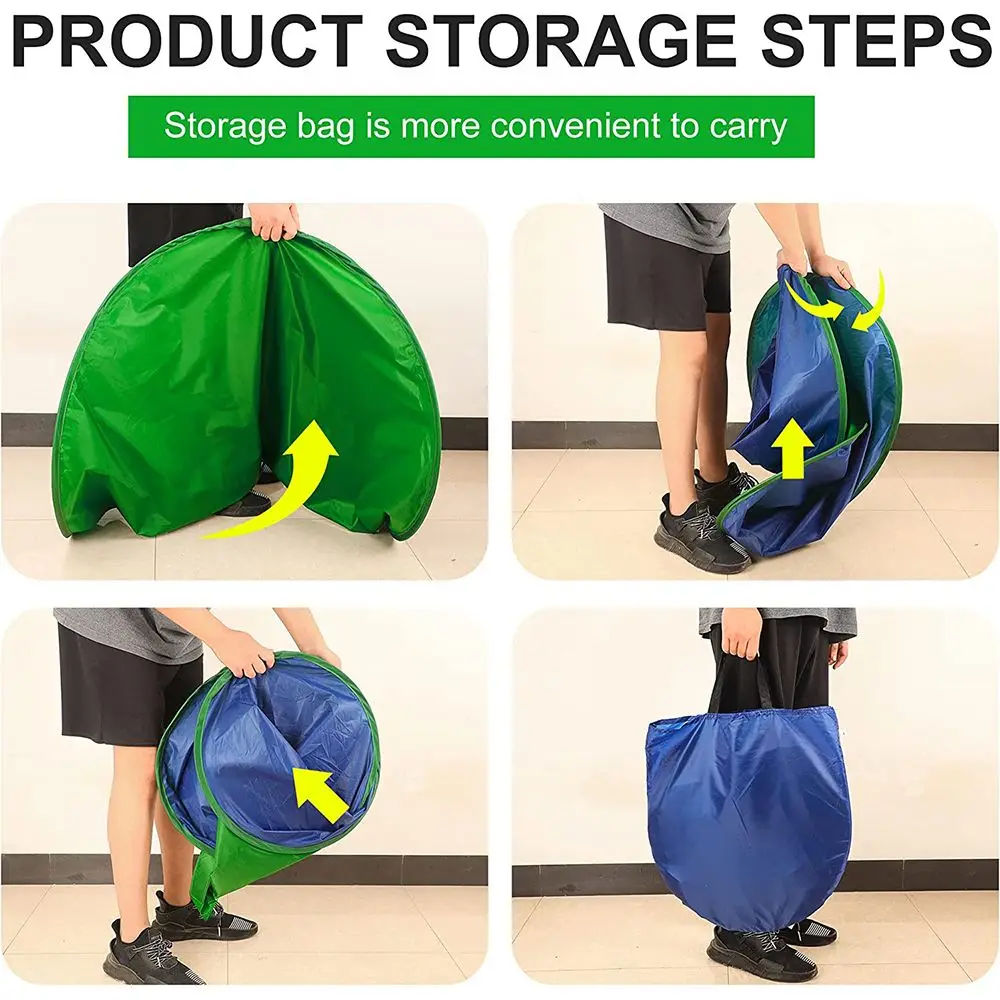 PRODUCT STORAGE STEPS

Storage bag is more convenient to carry