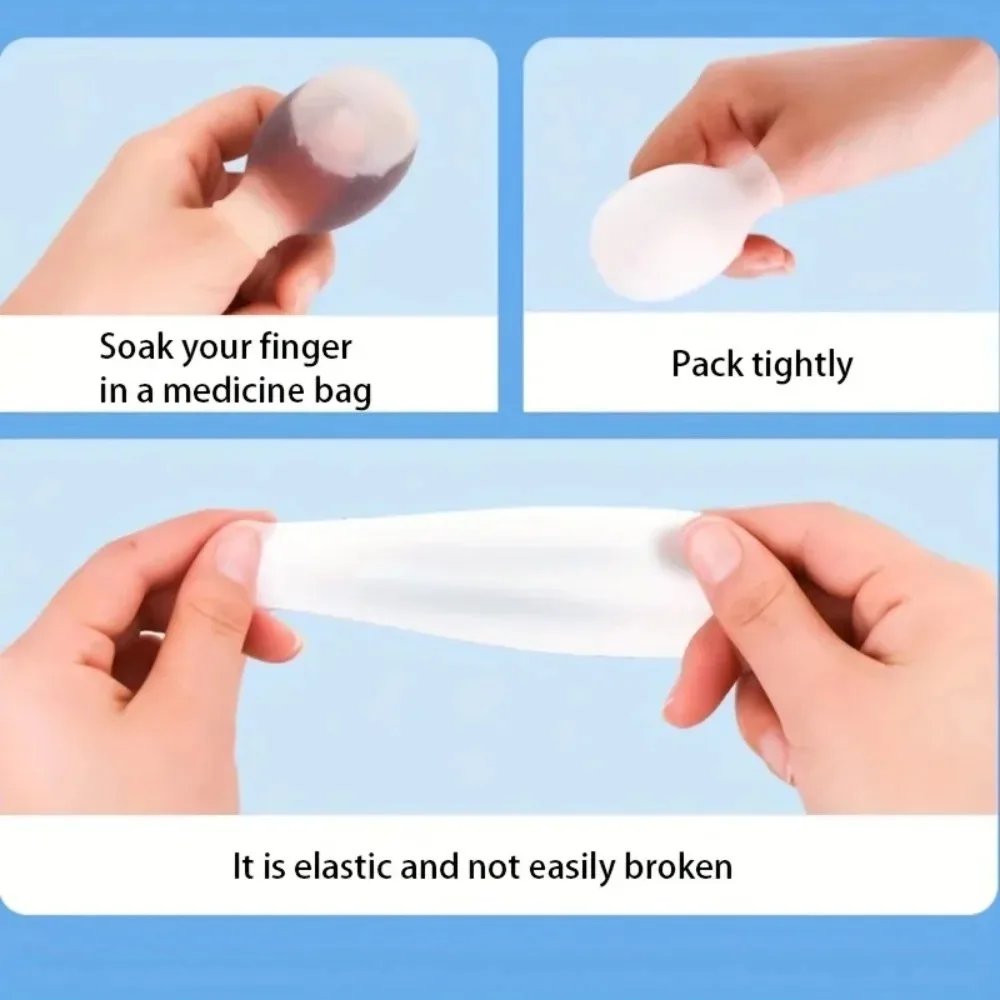 Soak your finger in a medicine bag

Pack tightly

It is elastic and not easily broken