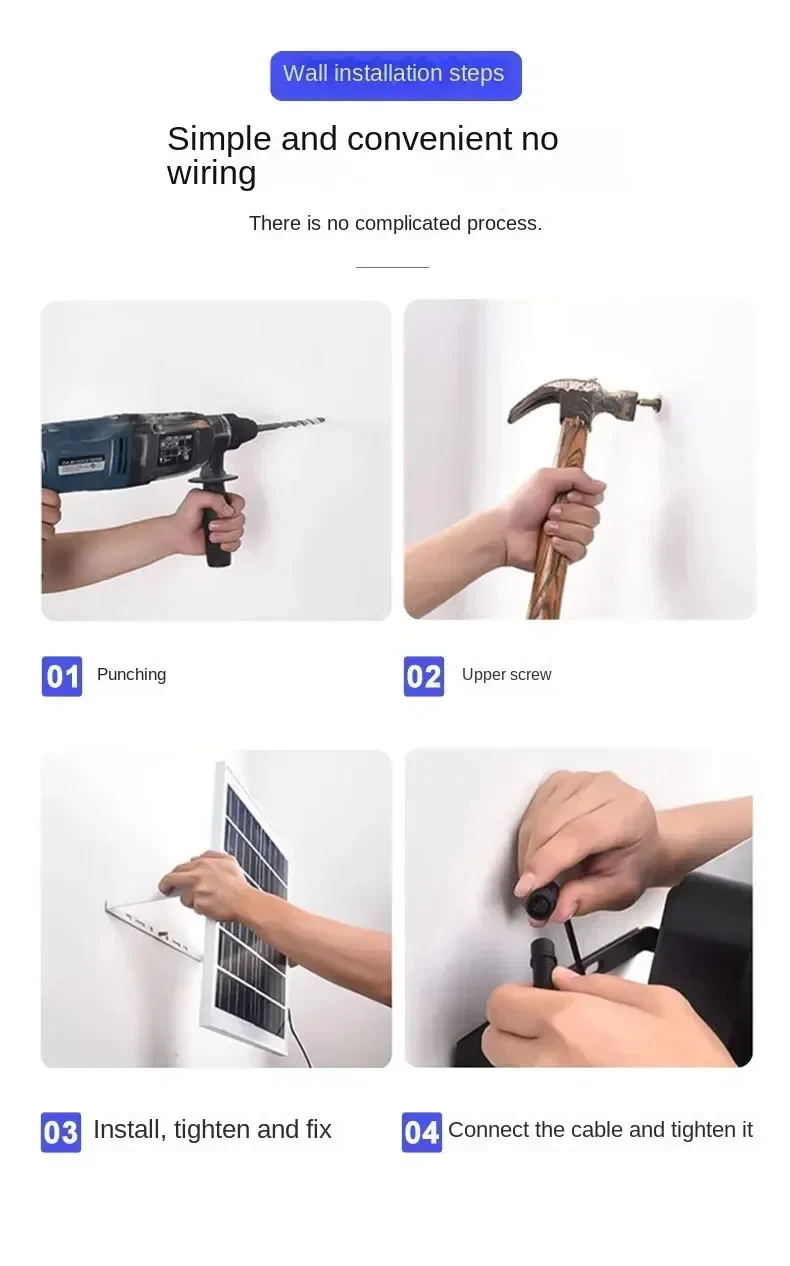 Wall installation steps

Simple and convenient no wiring

There is no complicated process.

01 Punching

02 Upper screw

03 Install, tighten and fix

04 Connect the cable and tighten it