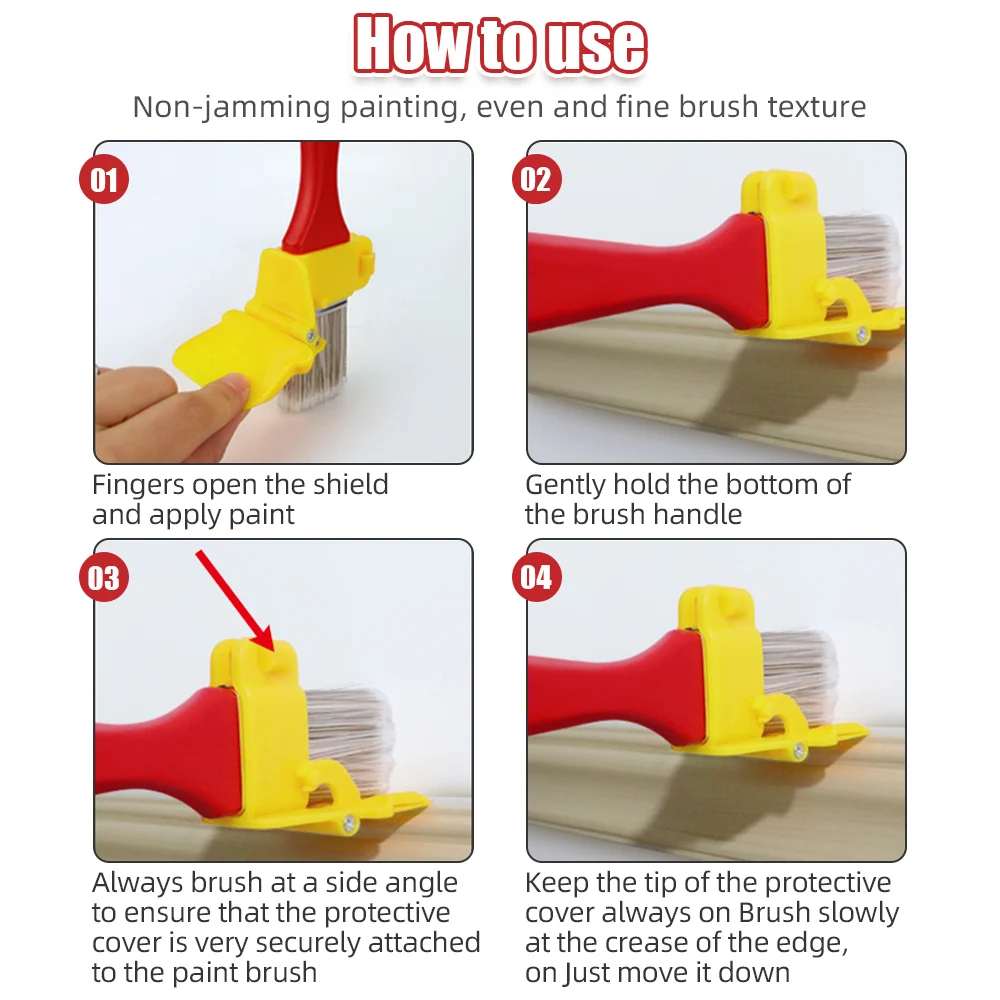 How to use

Non-jamming painting, even and fine brush texture

01

Fingers open the shield and apply paint

02

Gently hold the bottom of the brush handle

03

Always brush at a side angle to ensure that the protective cover is very securely attached to the paint brush

04

Keep the tip of the protective cover always on Brush slowly at the crease of the edge, on Just move it down