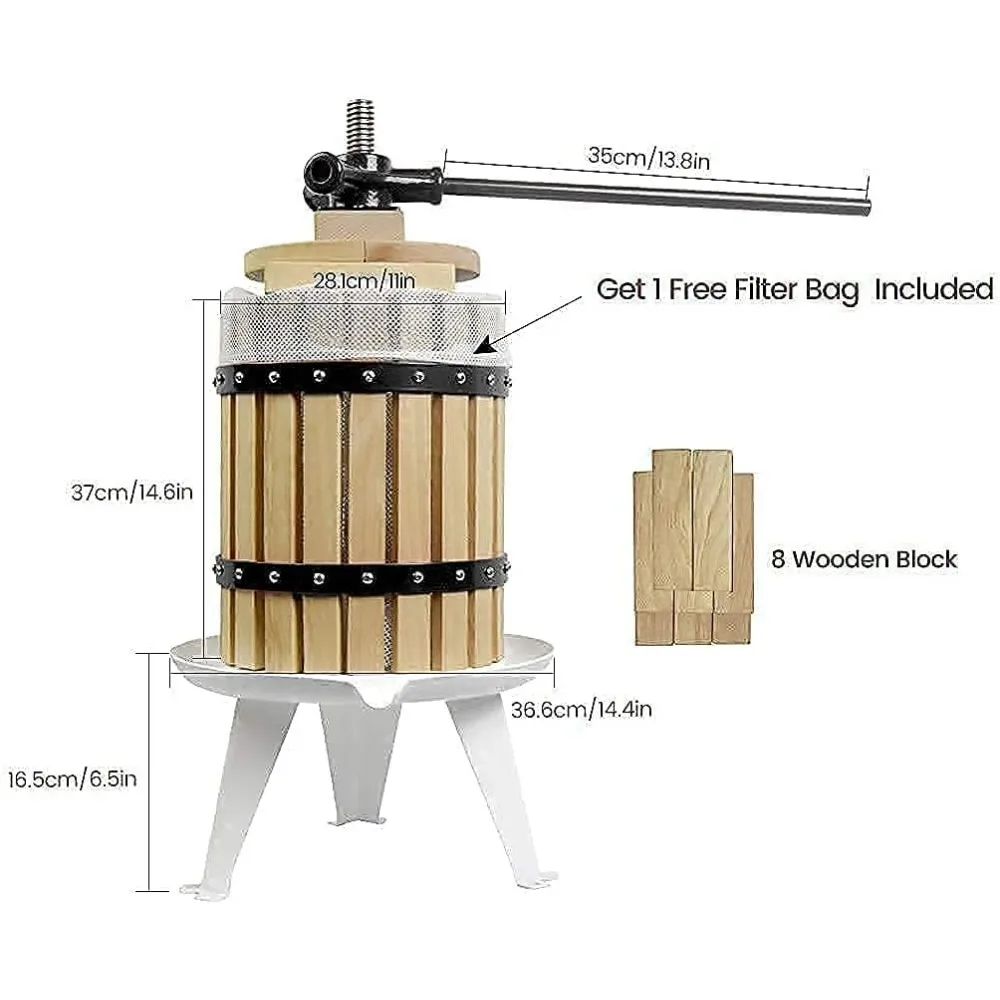 35cm/13.8in

28.1cm/11in

Get 1 Free Filter Bag Included

37cm/14.6in

8 Wooden Block

36.6cm/14.4in

16.5cm/6.5in