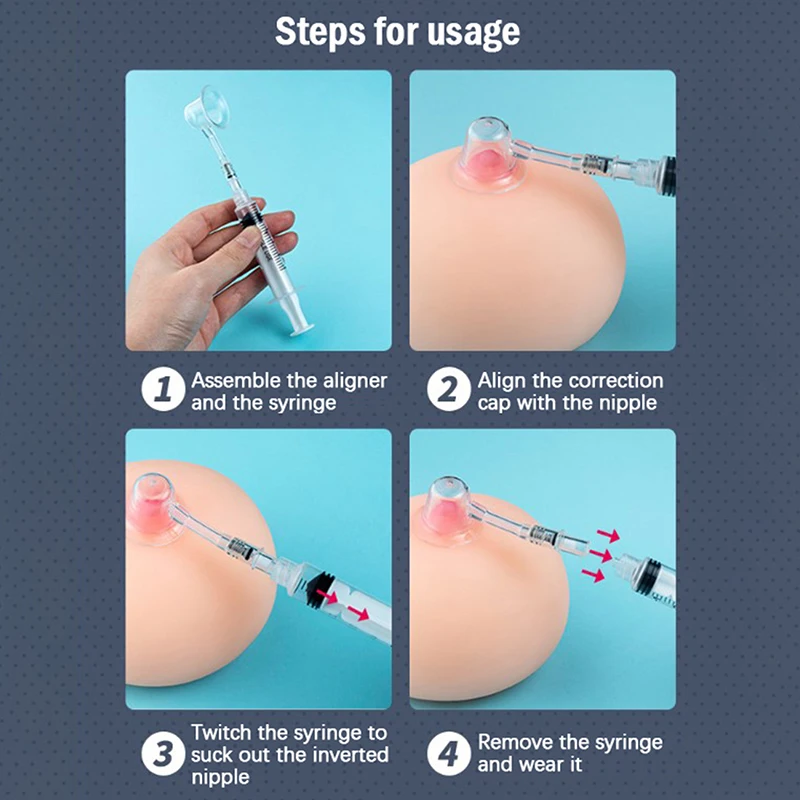 Steps for usage

1 Assemble the aligner and the syringe

2 Align the correction cap with the nipple

3 Twitch the syringe to suck out the inverted nipple

4 Remove the syringe and wear it