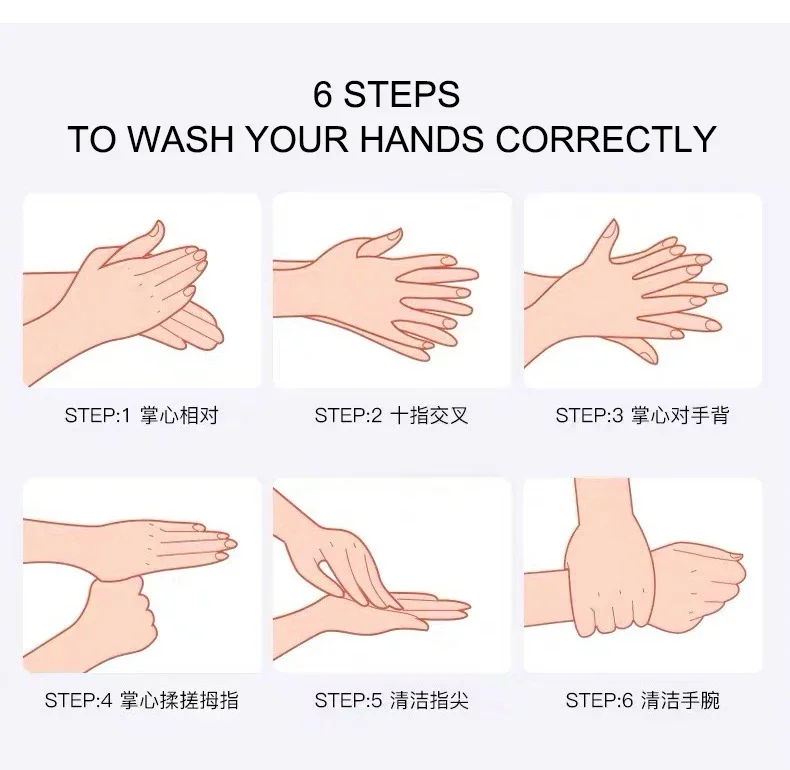 6 STEPS
TO WASH YOUR HANDS CORRECTLY

STEP:1 掌心相对

STEP:2 十指交叉

STEP:3 掌心对手背

STEP:4 掌心揉搓拇指

STEP:5 清洁指尖

STEP:6 清洁手腕