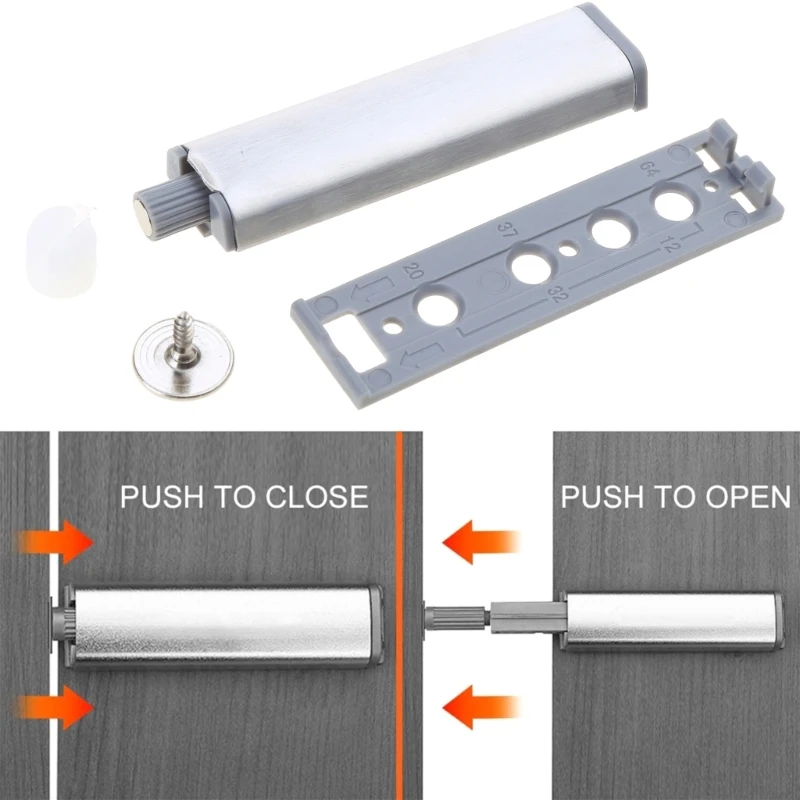 64
37
12
20
32

PUSH TO CLOSE

PUSH TO OPEN