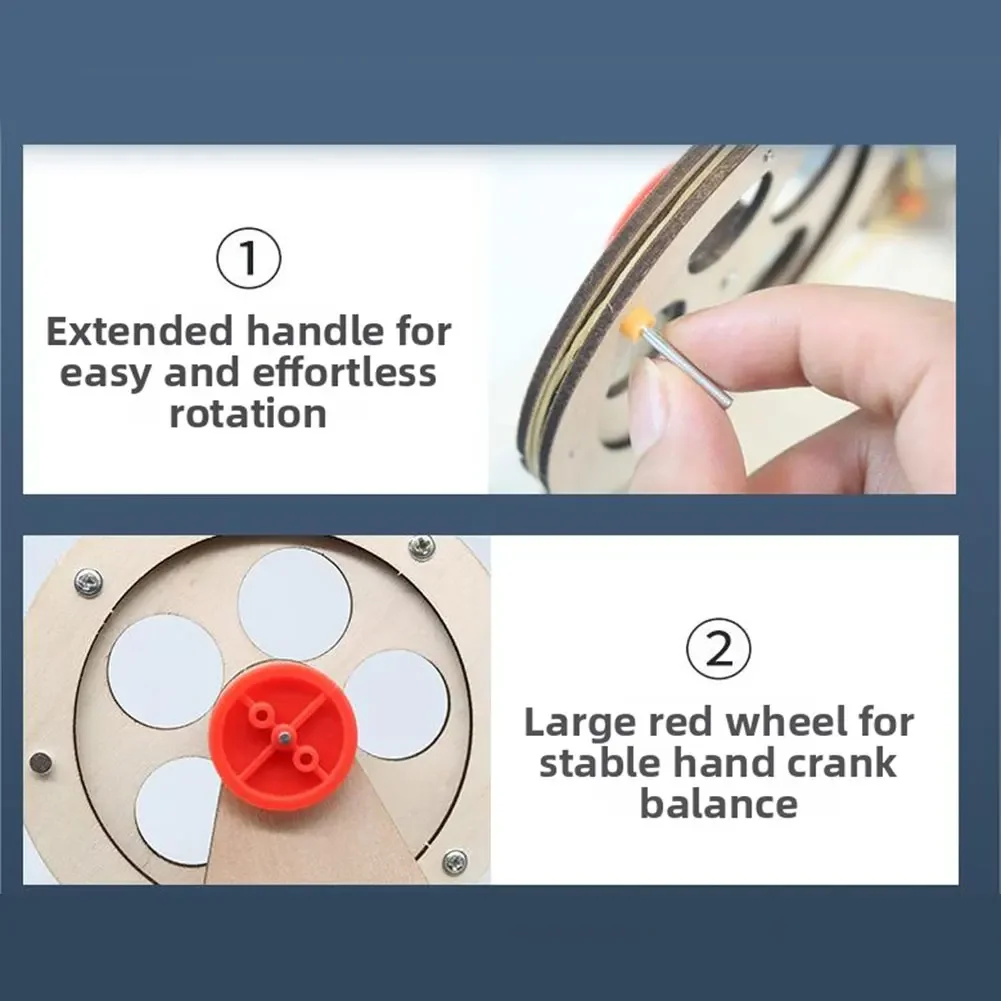 ①

Extended handle for easy and effortless rotation

②

Large red wheel for stable hand crank balance