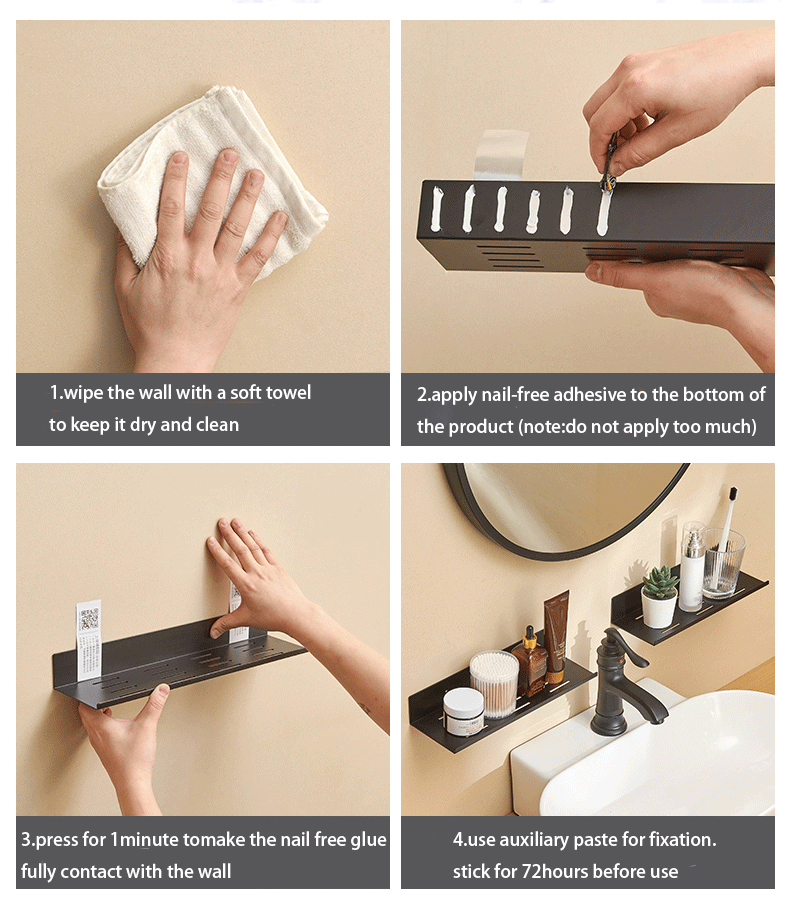 1.wipe the wall with a soft towel to keep it dry and clean

2.apply nail-free adhesive to the bottom of the product (note:do not apply too much)

3.press for 1minute tomake the nail free glue fully contact with the wall

4.use auxiliary paste for fixation. stick for 72hours before use