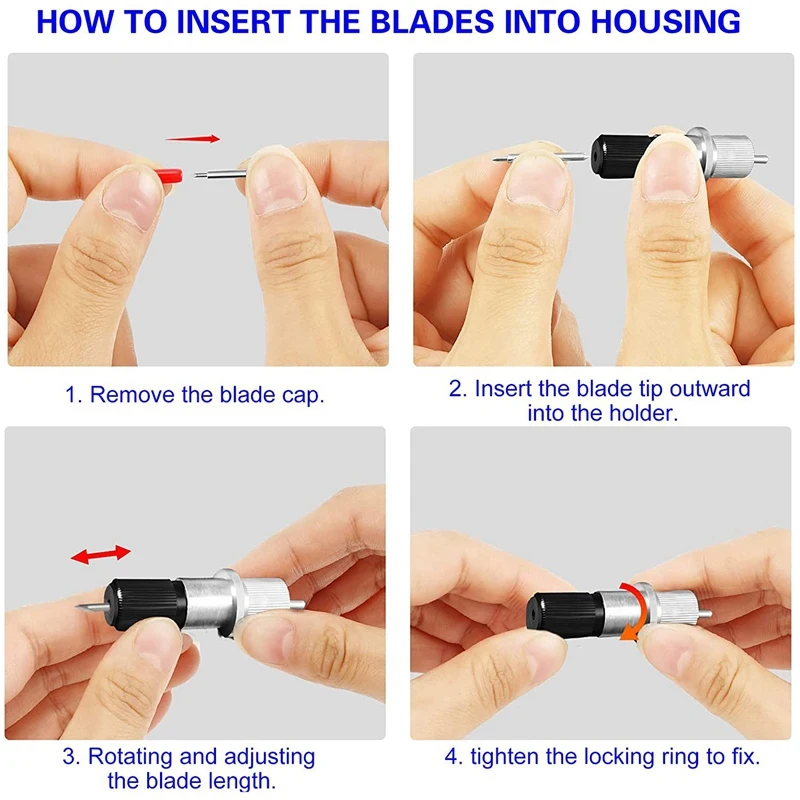 HOW TO INSERT THE BLADES INTO HOUSING

1. Remove the blade cap.

2. Insert the blade tip outward into the holder.

3. Rotating and adjusting the blade length.

4. tighten the locking ring to fix.