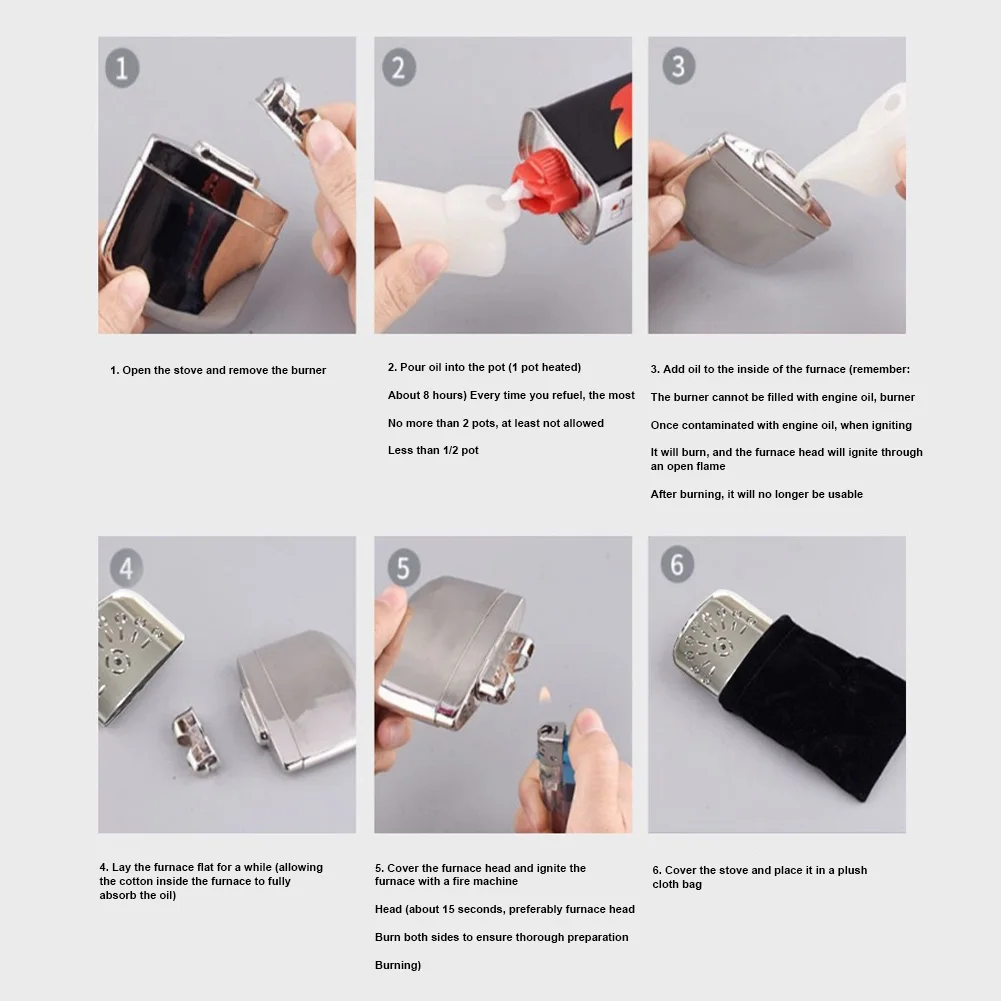 1

2

3

1. Open the stove and remove the burner

2. Pour oil into the pot (1 pot heated)

About 8 hours) Every time you refuel, the most

No more than 2 pots, at least not allowed

Less than 1/2 pot

3. Add oil to the inside of the furnace (remember:

The burner cannot be filled with engine oil, burner

Once contaminated with engine oil, when igniting

It will burn, and the furnace head will ignite through an open flame

After burning, it will no longer be usable

4

5

6

4. Lay the furnace flat for a while (allowing the cotton inside the furnace to fully absorb the oil)

5. Cover the furnace head and ignite the furnace with a fire machine

Head (about 15 seconds, preferably furnace head

Burn both sides to ensure thorough preparation

Burning)

6. Cover the stove and place it in a plush cloth bag