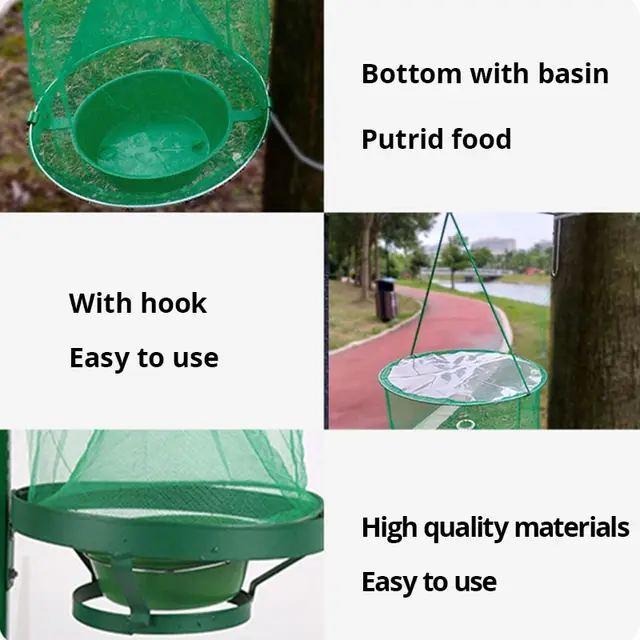 Bottom with basin

Putrid food

With hook

Easy to use

High quality materials

Easy to use