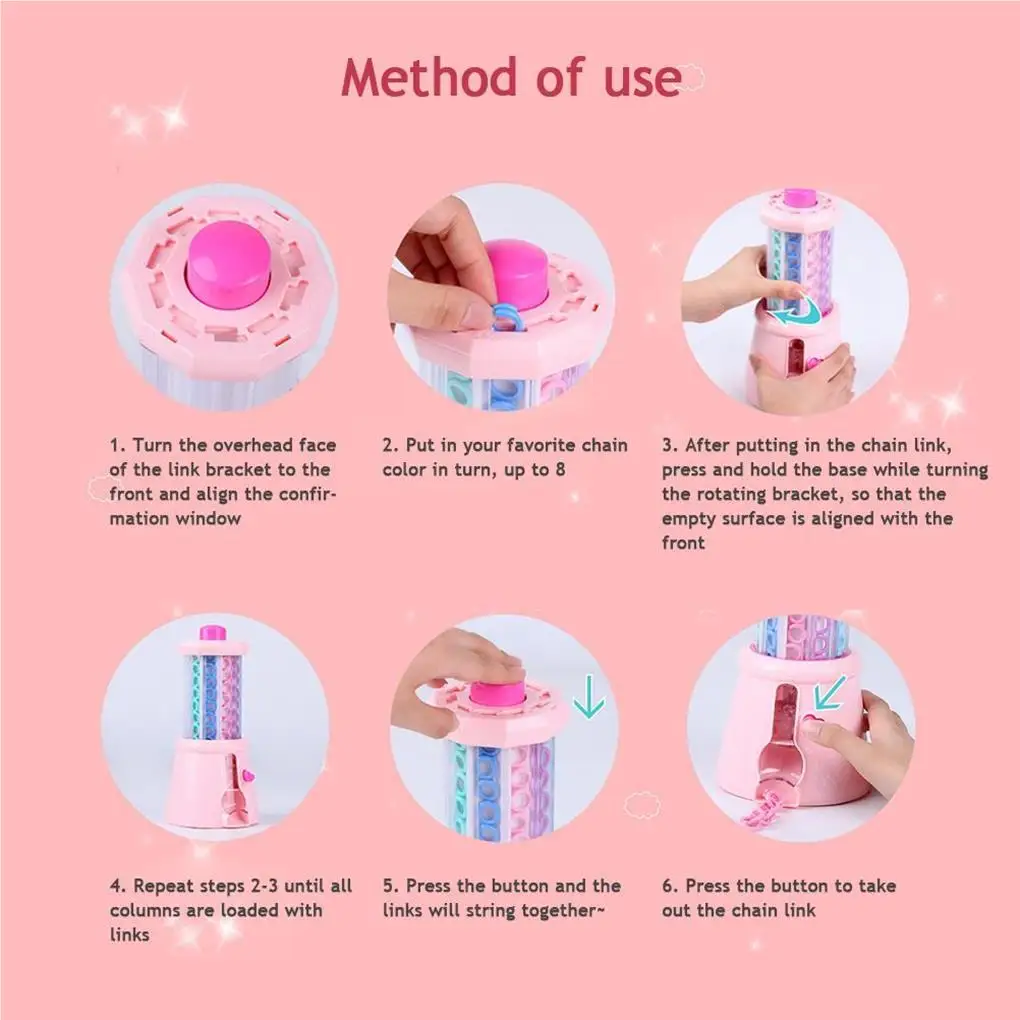 Method of use

1. Turn the overhead face of the link bracket to the front and align the confirmation window

2. Put in your favorite chain color in turn, up to 8

3. After putting in the chain link, press and hold the base while turning the rotating bracket, so that the empty surface is aligned with the front

4. Repeat steps 2-3 until all columns are loaded with links

5. Press the button and the links will string together~

6. Press the button to take out the chain link