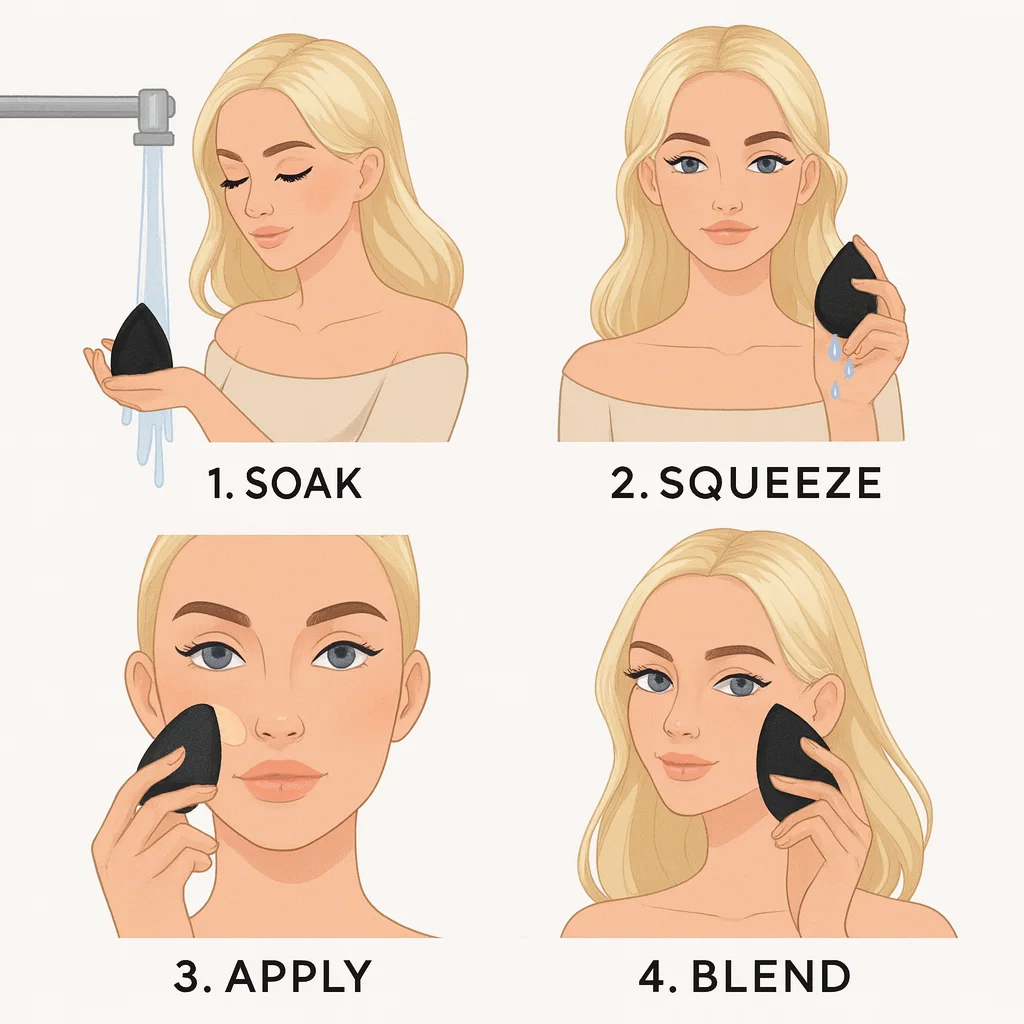 1. SOAK

2. SQUEEZE

3. APPLY

4. BLEND