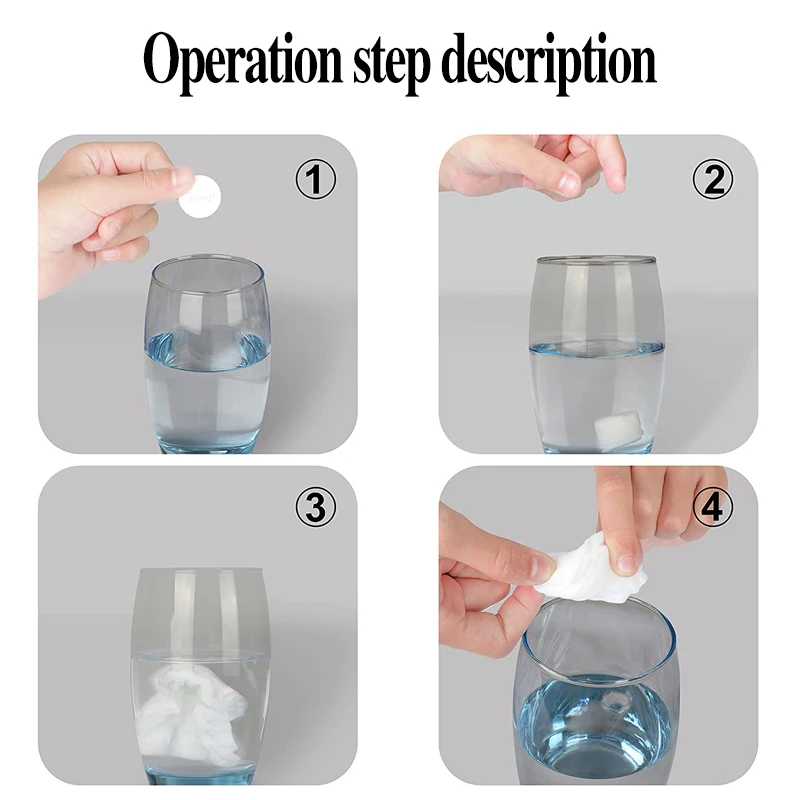 Operation step description

①

②

③

④