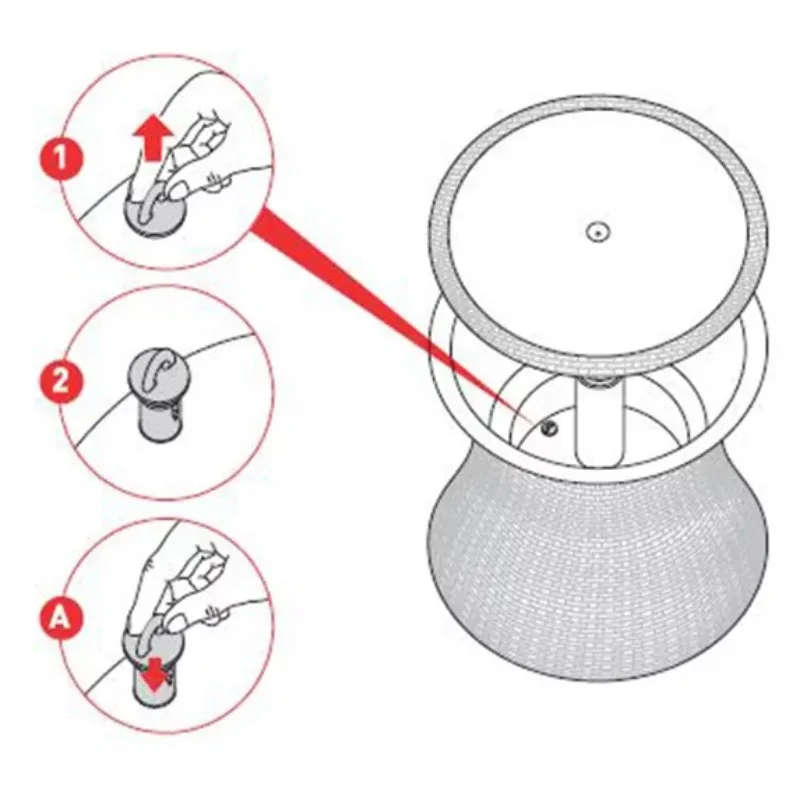 1
2
A