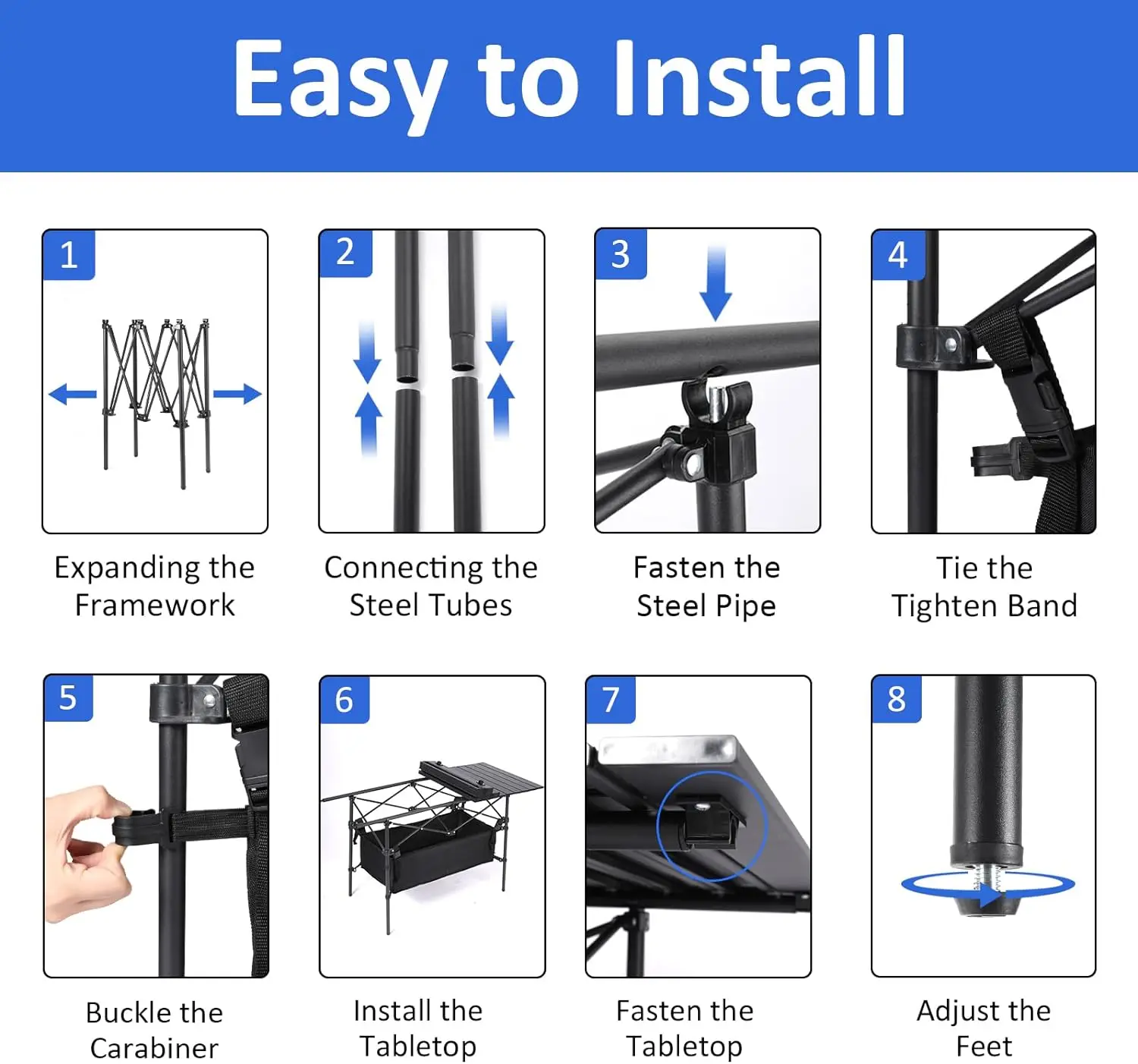 Easy to Install

1
Expanding the Framework

2
Connecting the Steel Tubes

3
Fasten the Steel Pipe

4
Tie the Tighten Band

5
Buckle the Carabiner

6
Install the Tabletop

7
Fasten the Tabletop

8
Adjust the Feet