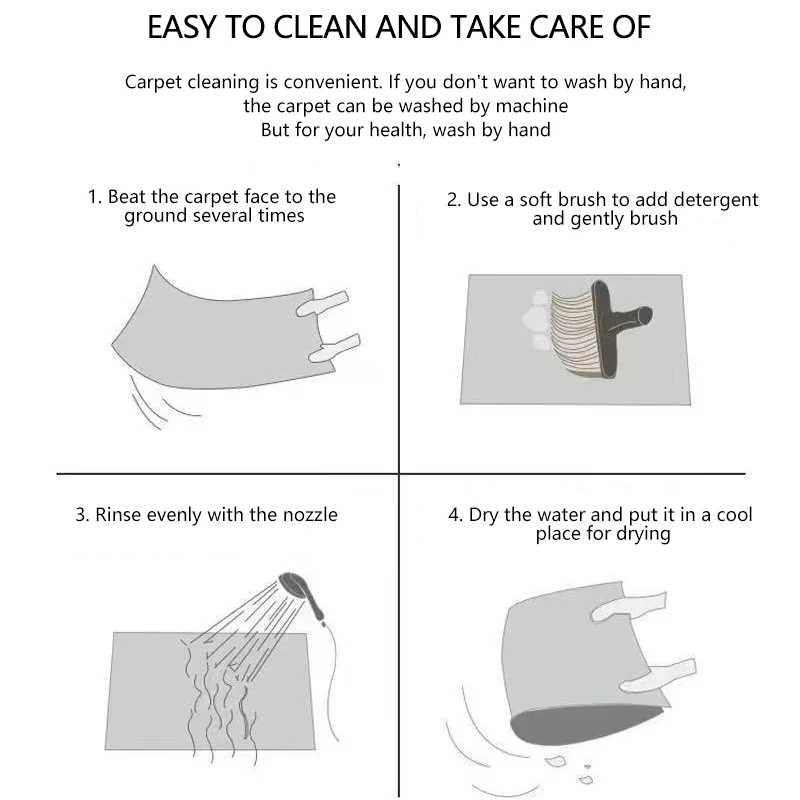 EASY TO CLEAN AND TAKE CARE OF

Carpet cleaning is convenient. If you don't want to wash by hand, the carpet can be washed by machine
But for your health, wash by hand

1. Beat the carpet face to the ground several times

2. Use a soft brush to add detergent and gently brush

3. Rinse evenly with the nozzle

4. Dry the water and put it in a cool place for drying