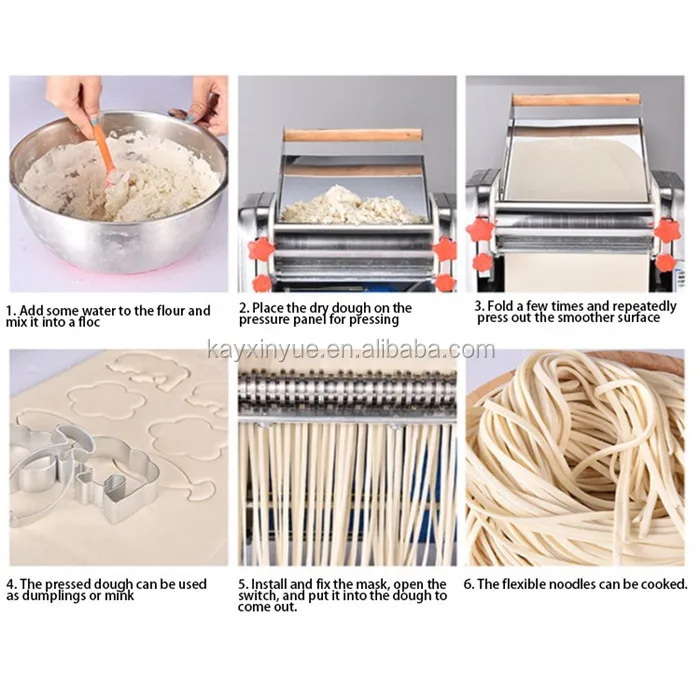 1. Add some water to the flour and mix it into a floc

2. Place the dry dough on the pressure panel for pressing

3. Fold a few times and repeatedly press out the smoother surface

kayxinyue.en.alibaba.com

4. The pressed dough can be used as dumplings or mink

5. Install and fix the mask, open the switch, and put it into the dough to come out.

6. The flexible noodles can be cooked.