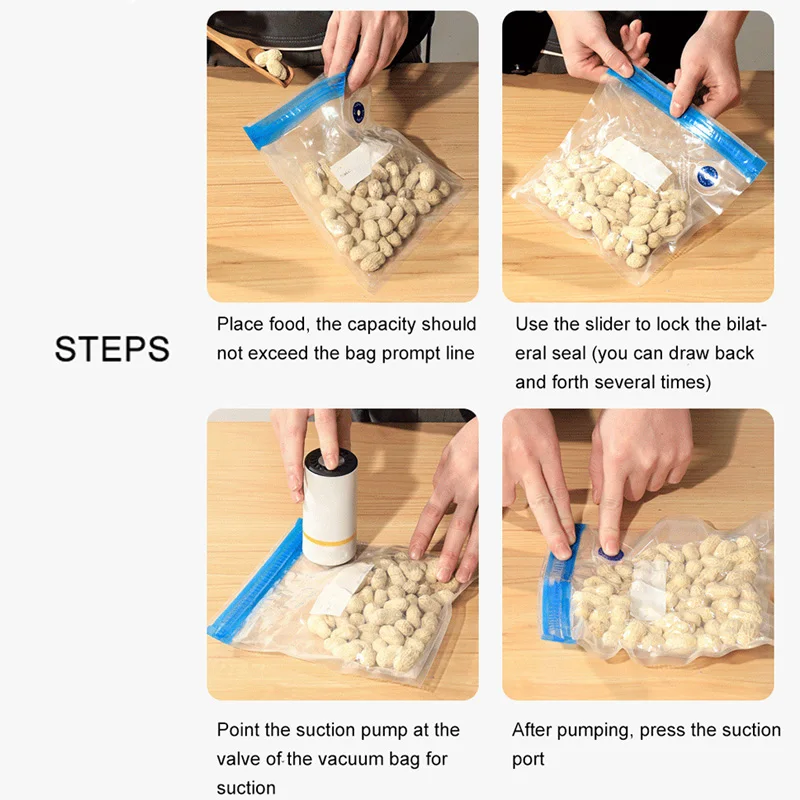 STEPS

Place food, the capacity should not exceed the bag prompt line

Use the slider to lock the bilateral seal (you can draw back and forth several times)

Point the suction pump at the valve of the vacuum bag for suction

After pumping, press the suction port