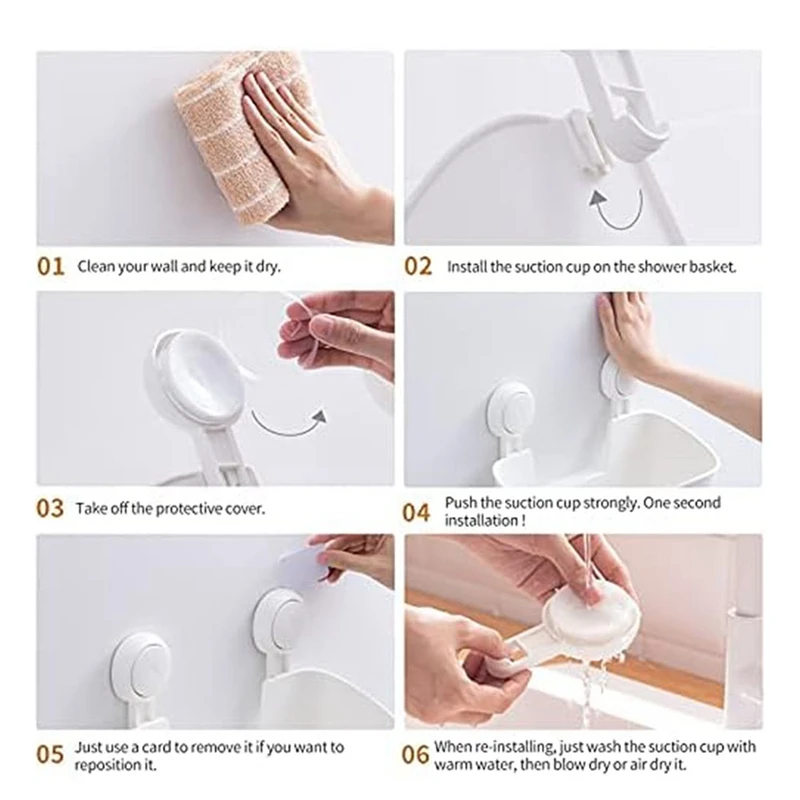 01 Clean your wall and keep it dry.

02 Install the suction cup on the shower basket.

03 Take off the protective cover.

04 Push the suction cup strongly. One second installation !

05 Just use a card to remove it if you want to reposition it.

06 When re-installing, just wash the suction cup with warm water, then blow dry or air dry it.