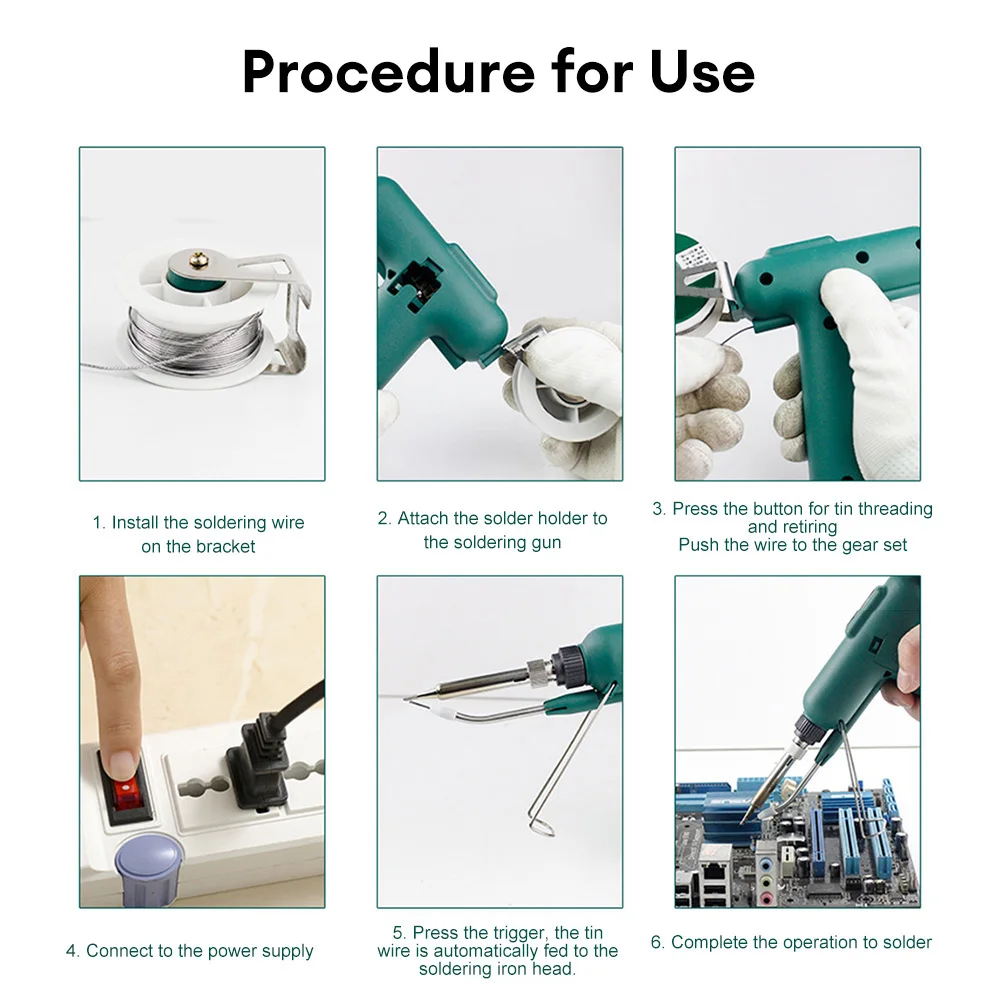 Procedure for Use

1. Install the soldering wire on the bracket

2. Attach the solder holder to the soldering gun

3. Press the button for tin threading and retiring
Push the wire to the gear set

4. Connect to the power supply

5. Press the trigger, the tin wire is automatically fed to the soldering iron head.

6. Complete the operation to solder