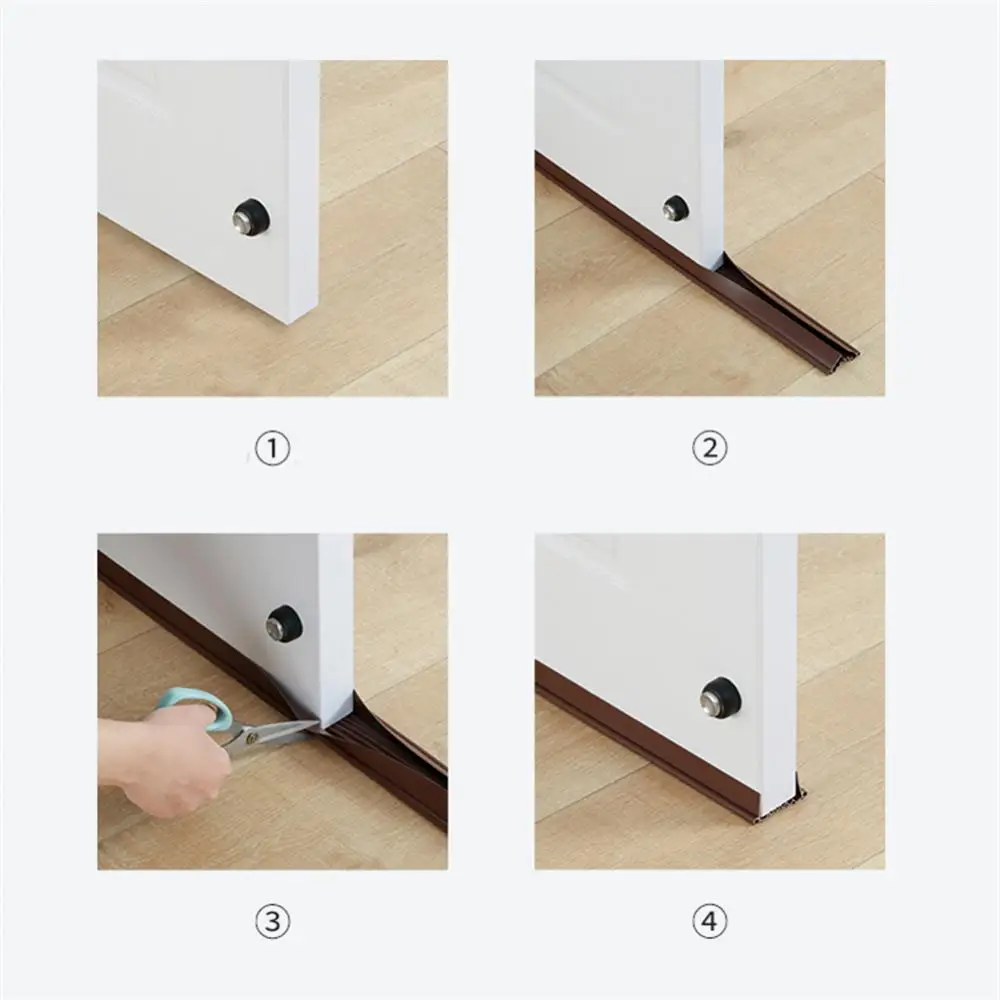 ①

②

③

④