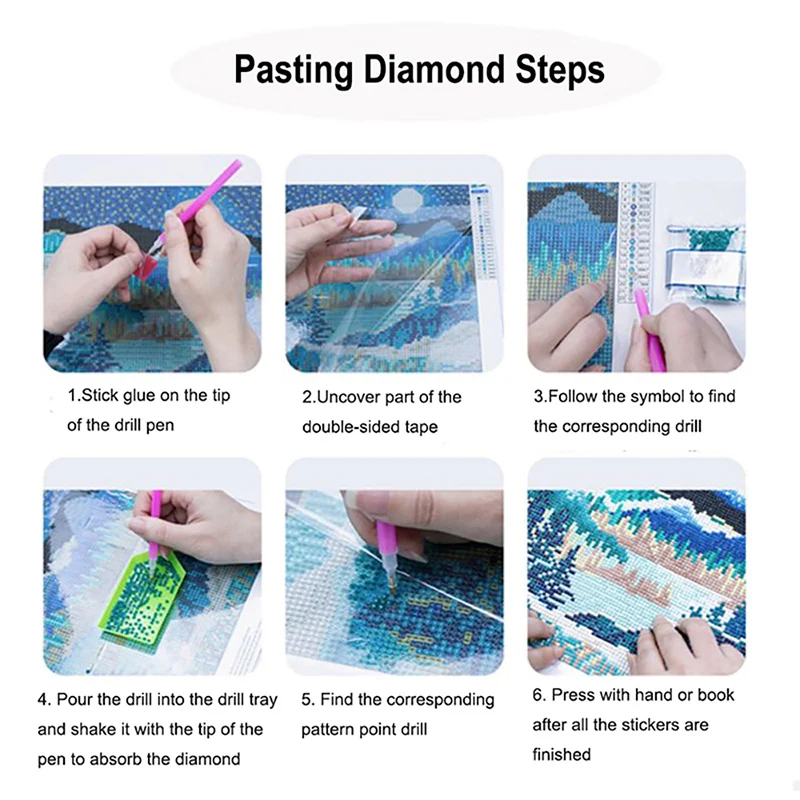 Pasting Diamond Steps

1.Stick glue on the tip of the drill pen

2.Uncover part of the double-sided tape

3.Follow the symbol to find the corresponding drill

4. Pour the drill into the drill tray and shake it with the tip of the pen to absorb the diamond

5. Find the corresponding pattern point drill

6. Press with hand or book after all the stickers are finished