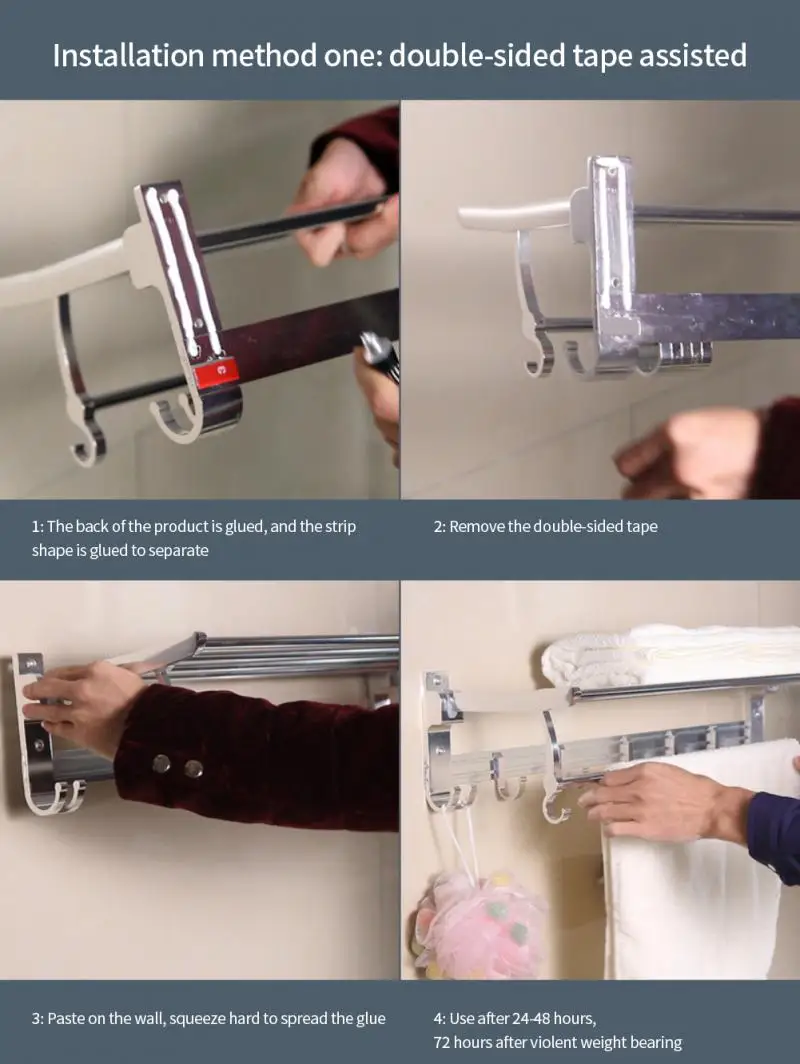 Installation method one: double-sided tape assisted

1: The back of the product is glued, and the strip shape is glued to separate

2: Remove the double-sided tape

3: Paste on the wall, squeeze hard to spread the glue

4: Use after 24-48 hours, 72 hours after violent weight bearing