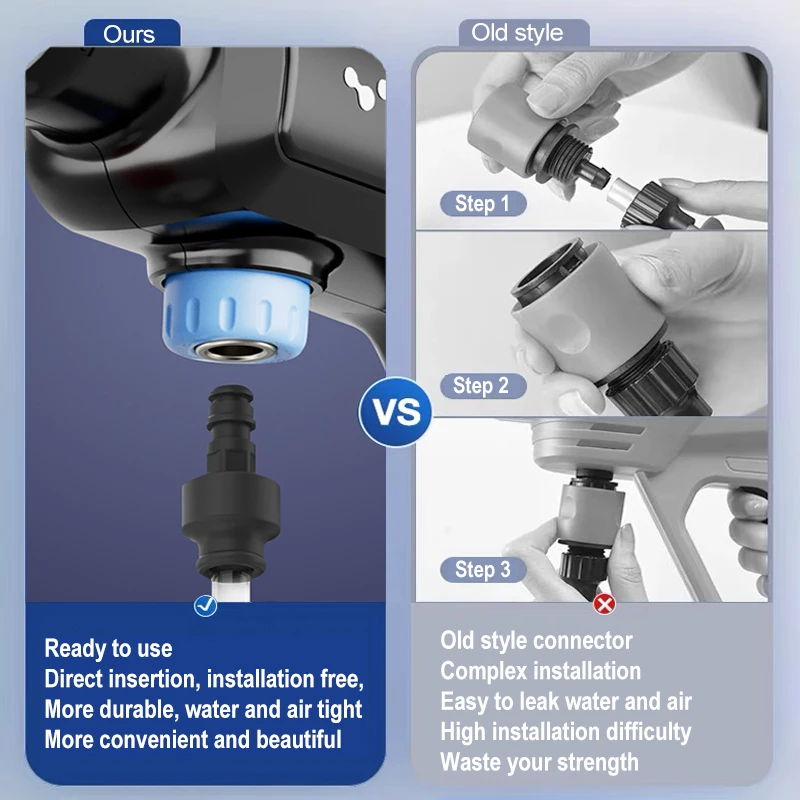 Ours

Ready to use
Direct insertion, installation free,
More durable, water and air tight
More convenient and beautiful

VS

Old style

Step 1

Step 2

Step 3

Old style connector
Complex installation
Easy to leak water and air
High installation difficulty
Waste your strength