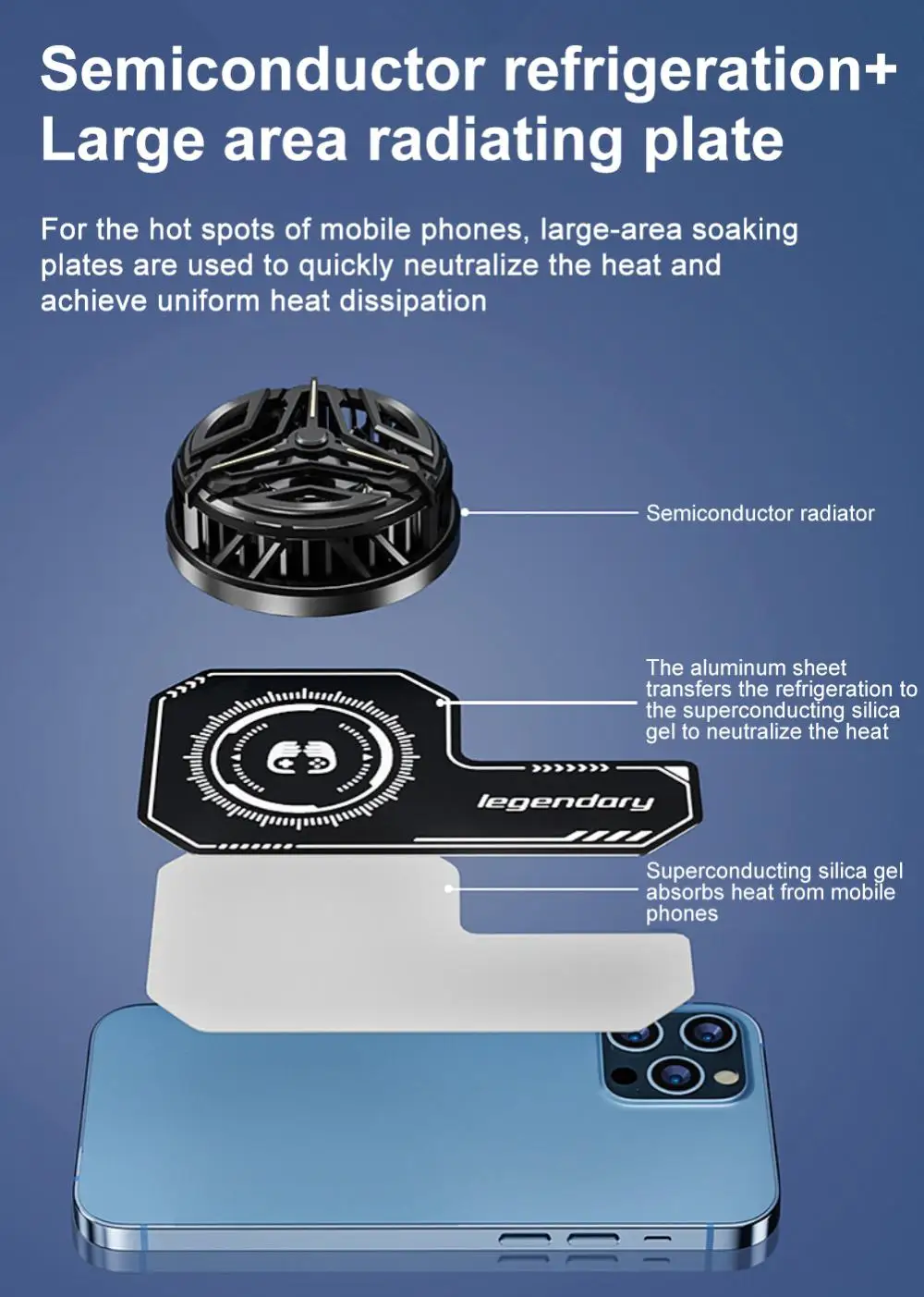 Semiconductor refrigeration+
Large area radiating plate

For the hot spots of mobile phones, large-area soaking plates are used to quickly neutralize the heat and achieve uniform heat dissipation

Semiconductor radiator

The aluminum sheet transfers the refrigeration to the superconducting silica gel to neutralize the heat

legendary

Superconducting silica gel absorbs heat from mobile phones