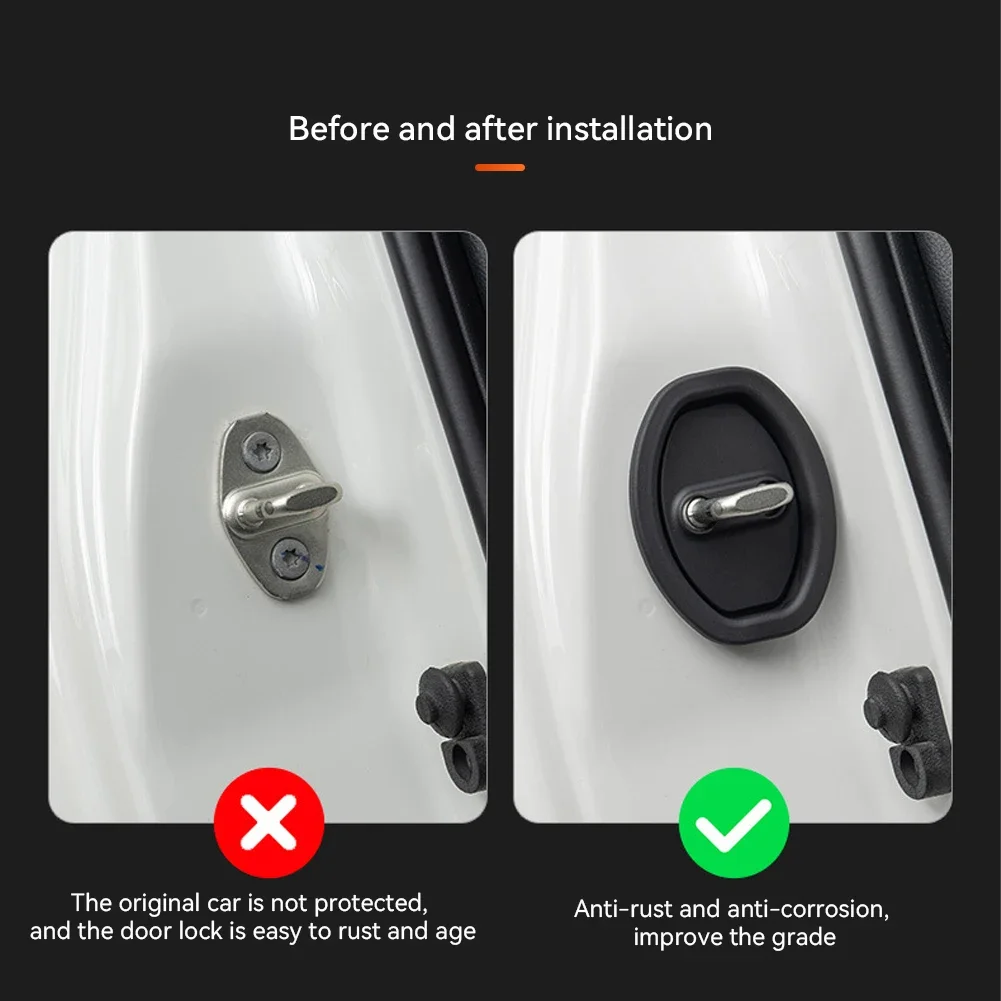 Before and after installation

The original car is not protected, and the door lock is easy to rust and age

Anti-rust and anti-corrosion, improve the grade