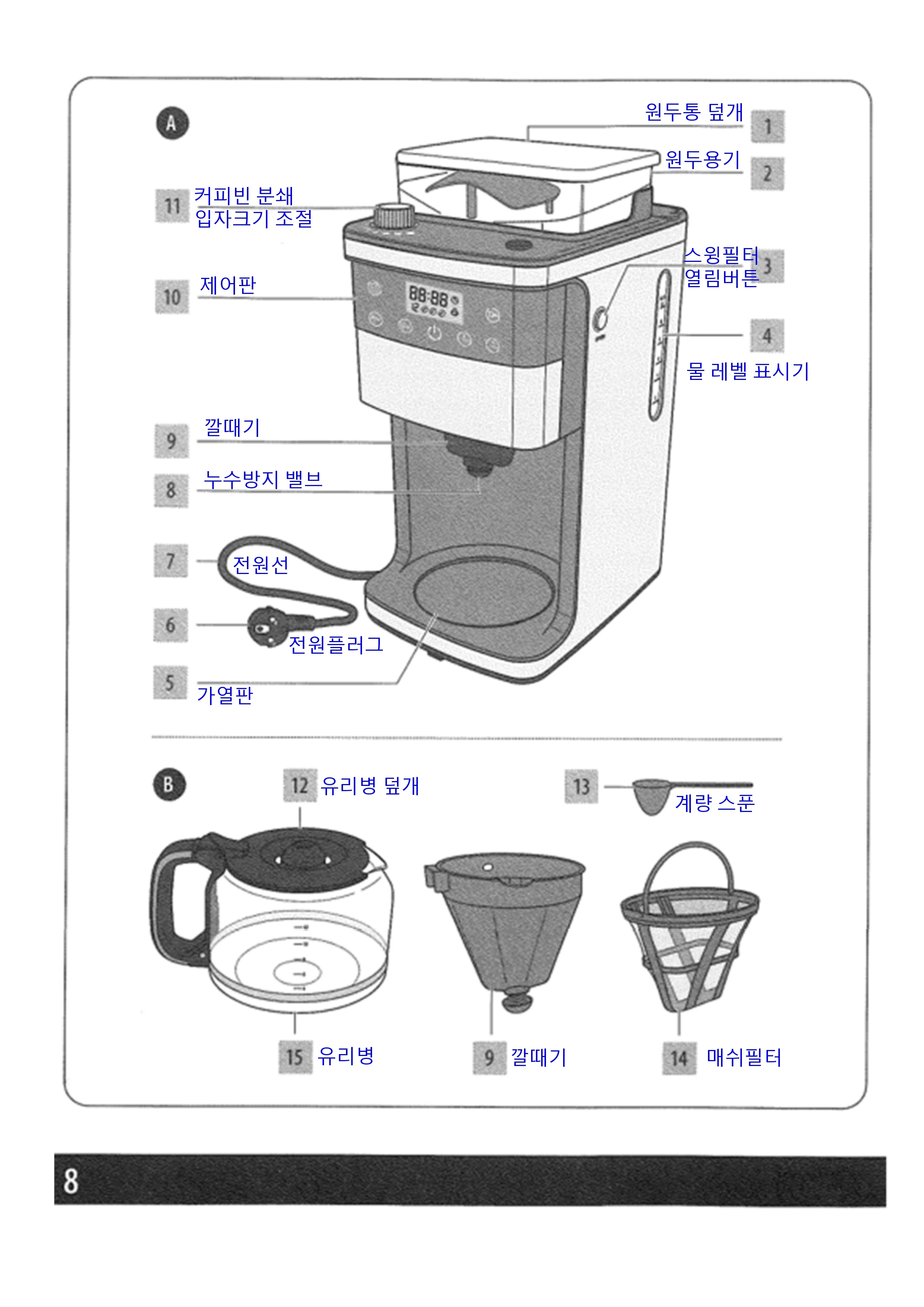 A

원두통 덮개 1

원두용기 2

11 커피빈 분쇄 입자크기 조절

스윙필터 열림버튼 3

10 제어판

88:88

4 물 레벨 표시기

9 깔때기

8 누수방지 밸브

7 전원선

6 전원플러그

5 가열판

B

12 유리병 덮개

13 계량 스푼

15 유리병

9 깔때기

14 매쉬필터

8